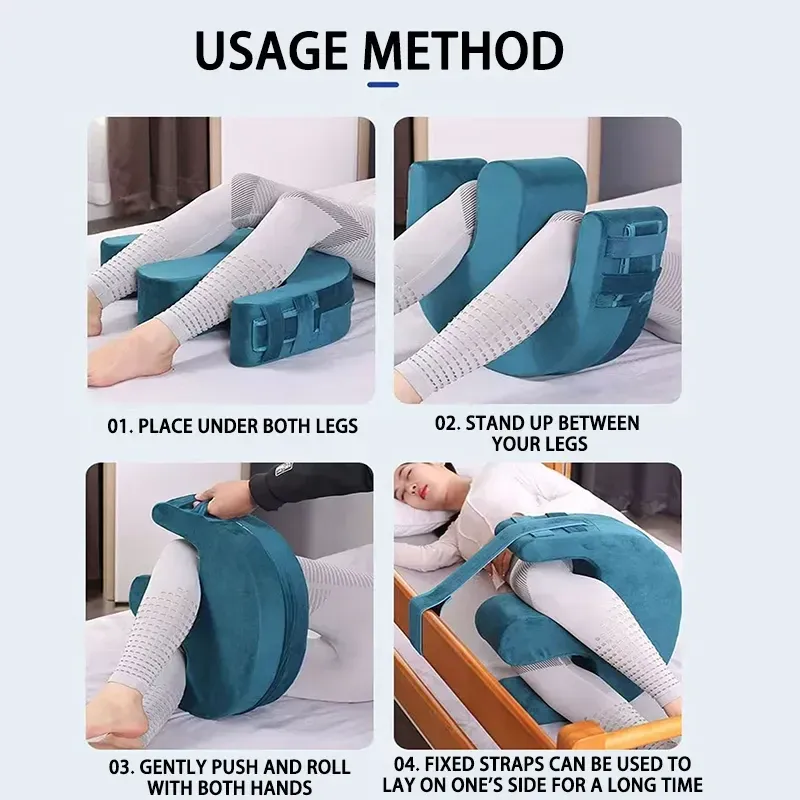 USAGE METHOD

01. PLACE UNDER BOTH LEGS

02. STAND UP BETWEEN YOUR LEGS

03. GENTLY PUSH AND ROLL WITH BOTH HANDS

04. FIXED STRAPS CAN BE USED TO LAY ON ONE'S SIDE FOR A LONG TIME