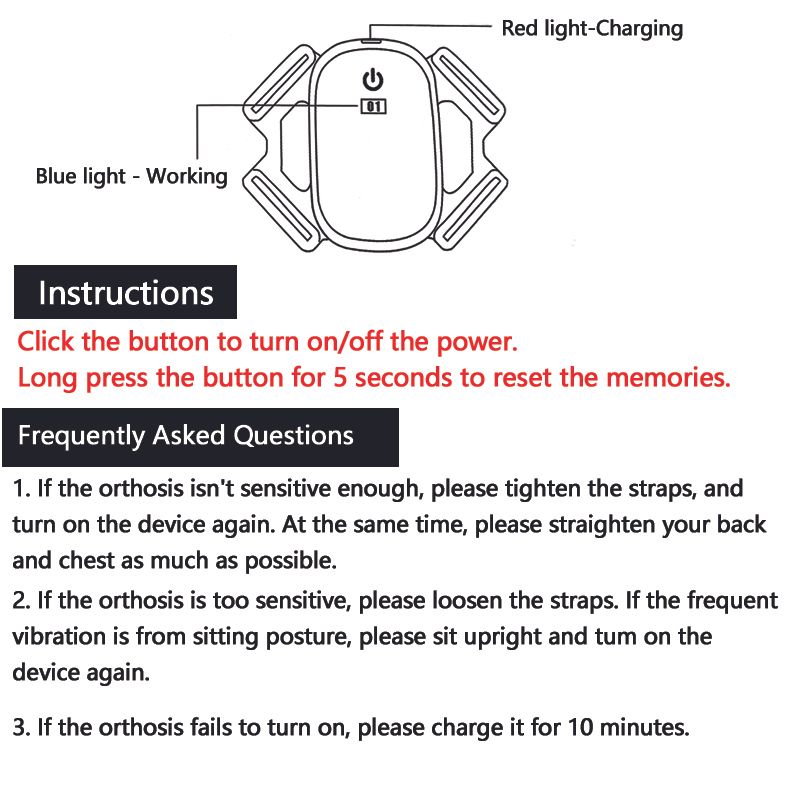 Red light-Charging

01

Blue light - Working

Instructions

Click the button to turn on/off the power.
Long press the button for 5 seconds to reset the memories.

Frequently Asked Questions

1. If the orthosis isn't sensitive enough, please tighten the straps, and turn on the device again. At the same time, please straighten your back and chest as much as possible.

2. If the orthosis is too sensitive, please loosen the straps. If the frequent vibration is from sitting posture, please sit upright and tum on the device again.

3. If the orthosis fails to turn on, please charge it for 10 minutes.