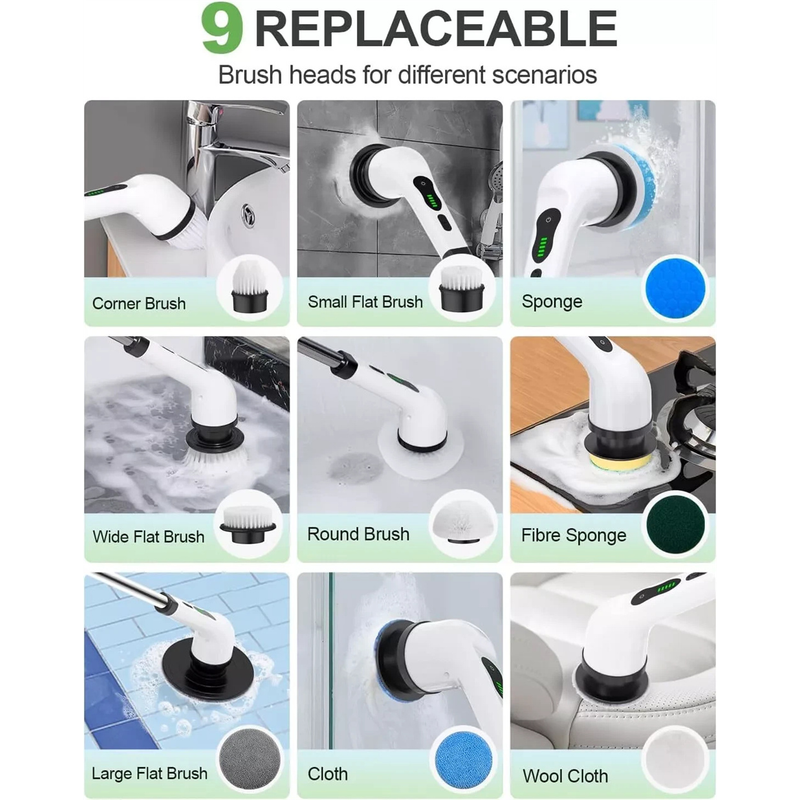 9 REPLACEABLE
Brush heads for different scenarios

Corner Brush

Small Flat Brush

Sponge

Wide Flat Brush

Round Brush

Fibre Sponge

Large Flat Brush

Cloth

Wool Cloth