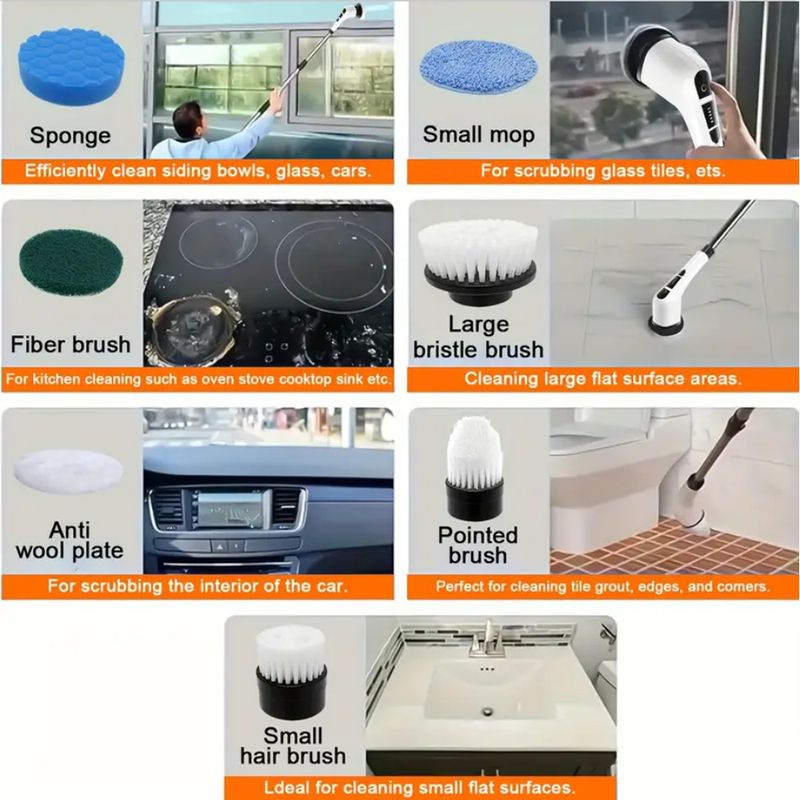 Sponge

Efficiently clean siding bowls, glass, cars.

Small mop

For scrubbing glass tiles, ets.

Fiber brush

For kitchen cleaning such as oven stove cooktop sink etc.

Large bristle brush

Cleaning large flat surface areas.

Anti wool plate

For scrubbing the interior of the car.

Pointed brush

Perfect for cleaning tile grout, edges, and comers.

Small hair brush

Ldeal for cleaning small flat surfaces.