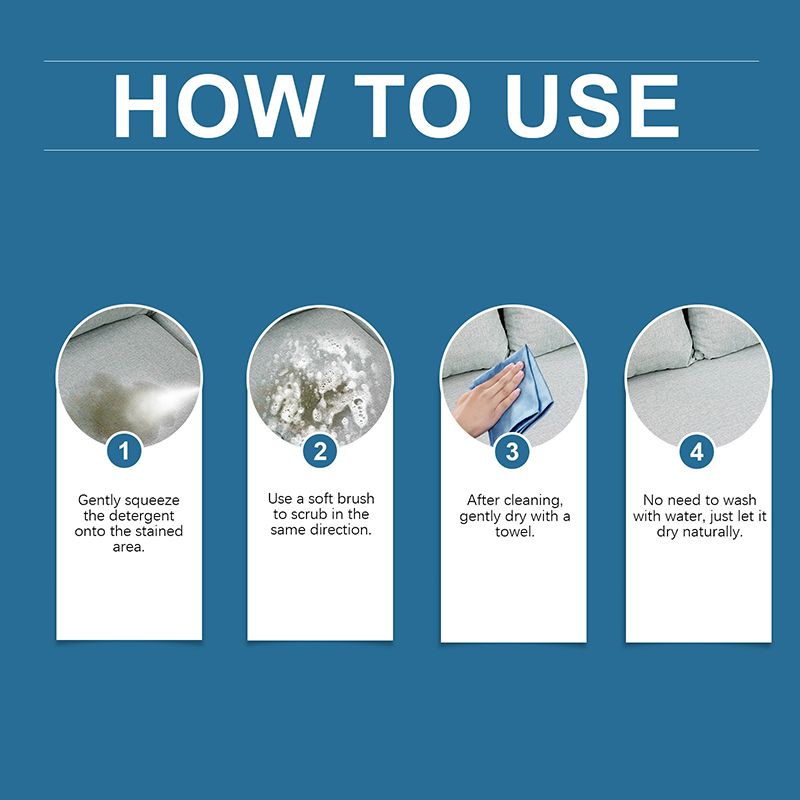 HOW TO USE

1

Gently squeeze the detergent onto the stained area.

2

Use a soft brush to scrub in the same direction.

3

After cleaning, gently dry with a towel.

4

No need to wash with water, just let it dry naturally.