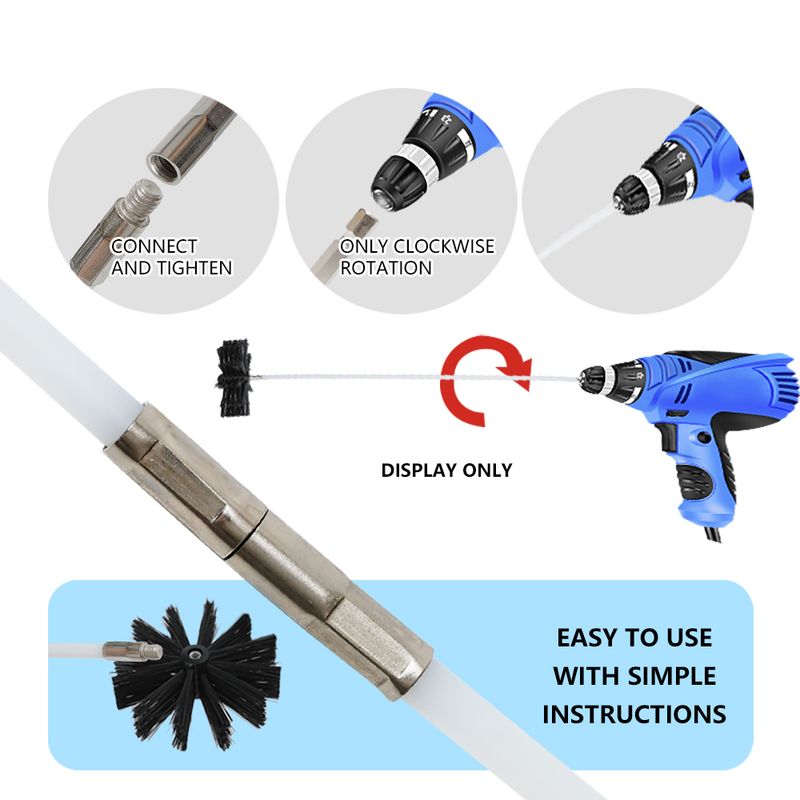 CONNECT
AND TIGHTEN

ONLY CLOCKWISE
ROTATION

DISPLAY ONLY

EASY TO USE
WITH SIMPLE
INSTRUCTIONS