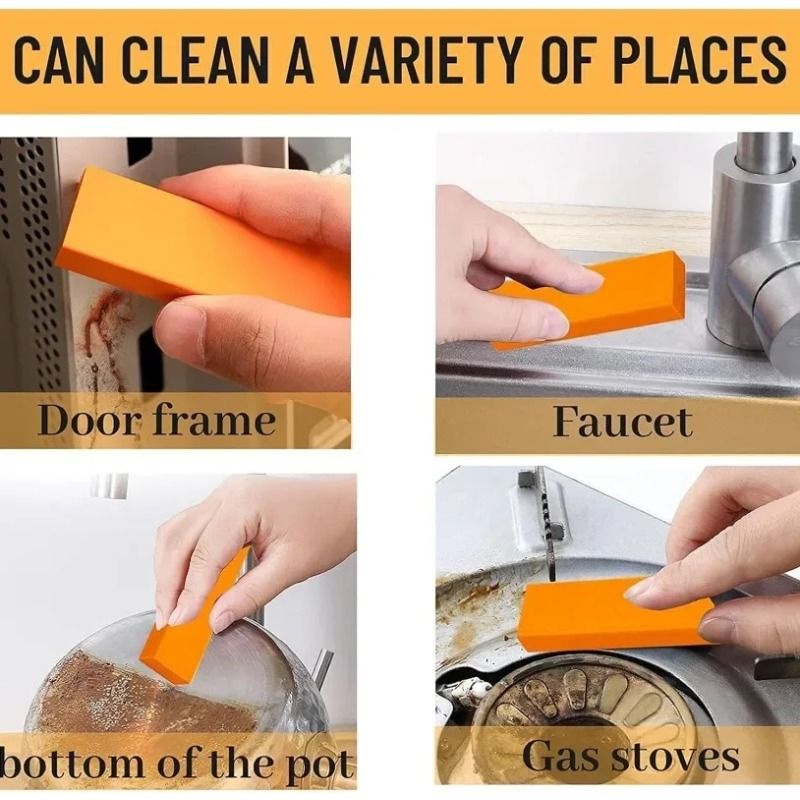 CAN CLEAN A VARIETY OF PLACES

Door frame

Faucet

bottom of the pot

Gas stoves