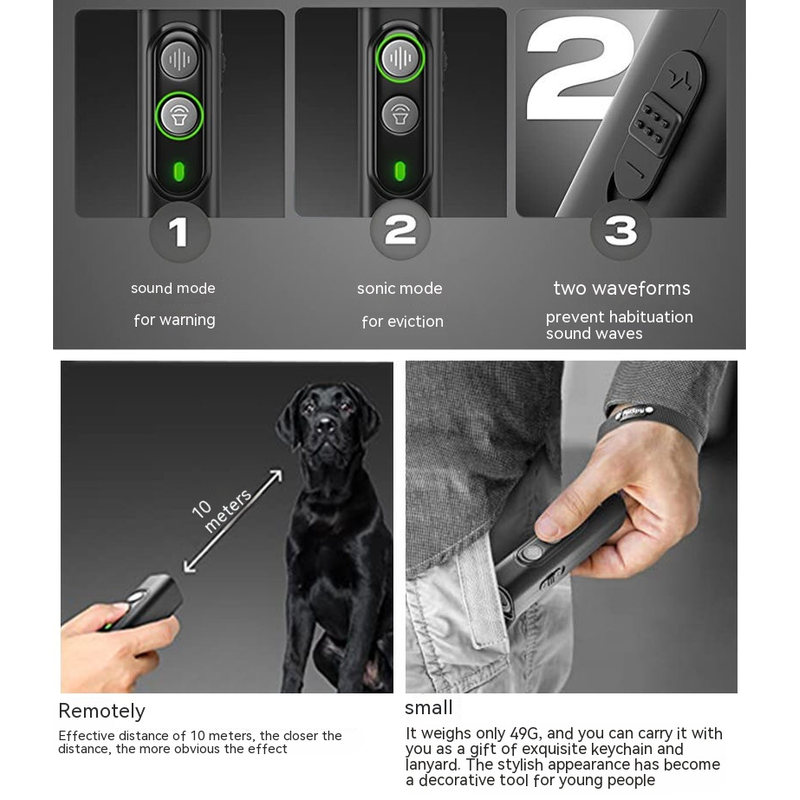 2

1

sound mode

for warning

2

sonic mode

for eviction

3

two waveforms

prevent habituation sound waves

10 meters

Remotely

Effective distance of 10 meters, the closer the distance, the more obvious the effect

small

It weighs only 49G, and you can carry it with you as a gift of exquisite keychain and lanyard. The stylish appearance has become a decorative tool for young people