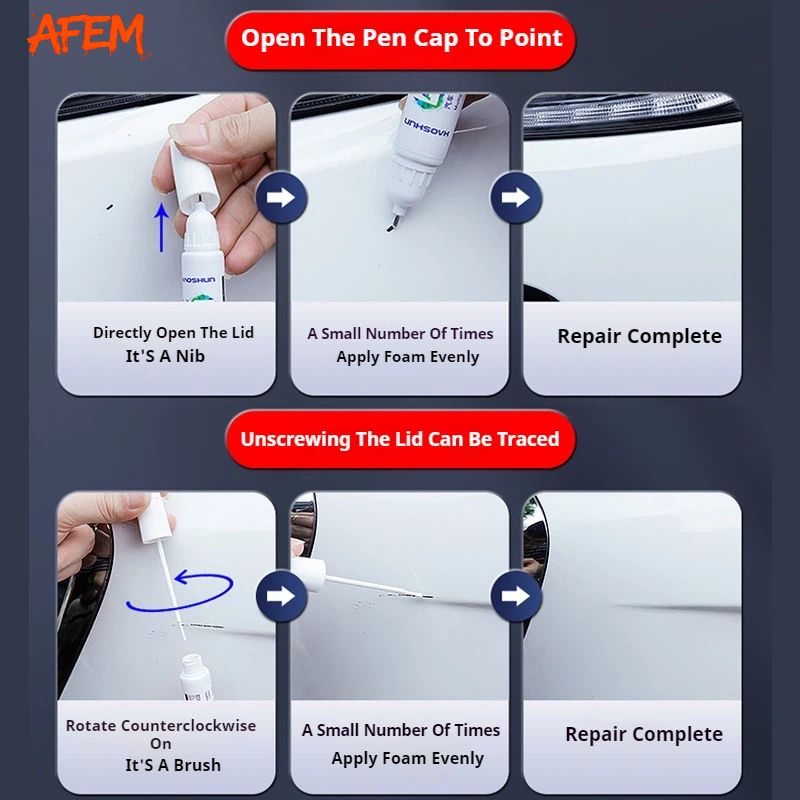 AFEM

Open The Pen Cap To Point

HAOSHUN

HAOSHUN

Directly Open The Lid
It'S A Nib

A Small Number Of Times
Apply Foam Evenly

Repair Complete

Unscrewing The Lid Can Be Traced

Rotate Counterclockwise On
It'S A Brush

A Small Number Of Times
Apply Foam Evenly

Repair Complete