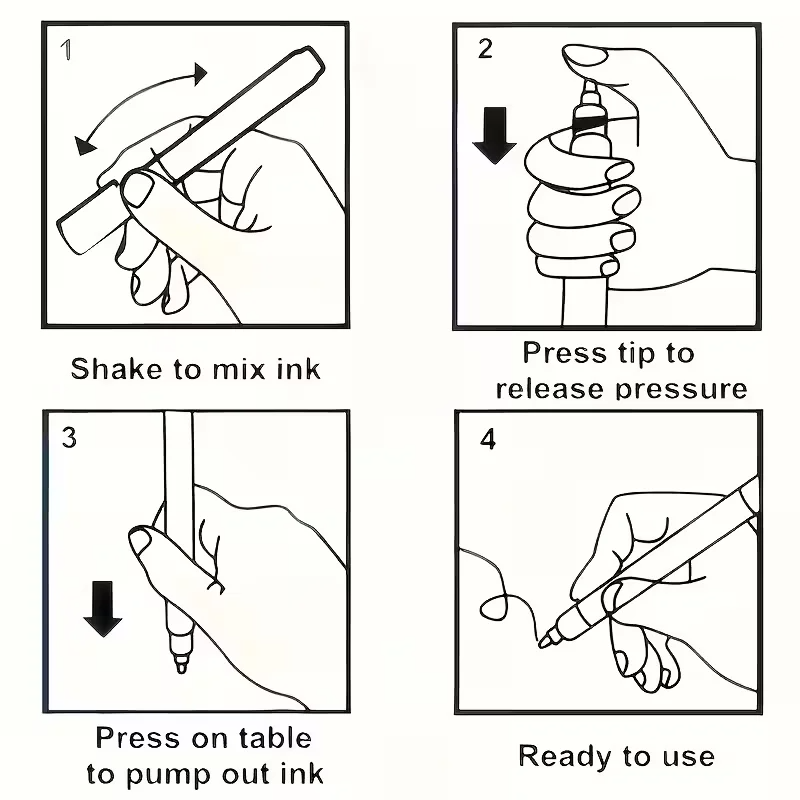 1

Shake to mix ink

2

Press tip to release pressure

3

Press on table to pump out ink

4

Ready to use