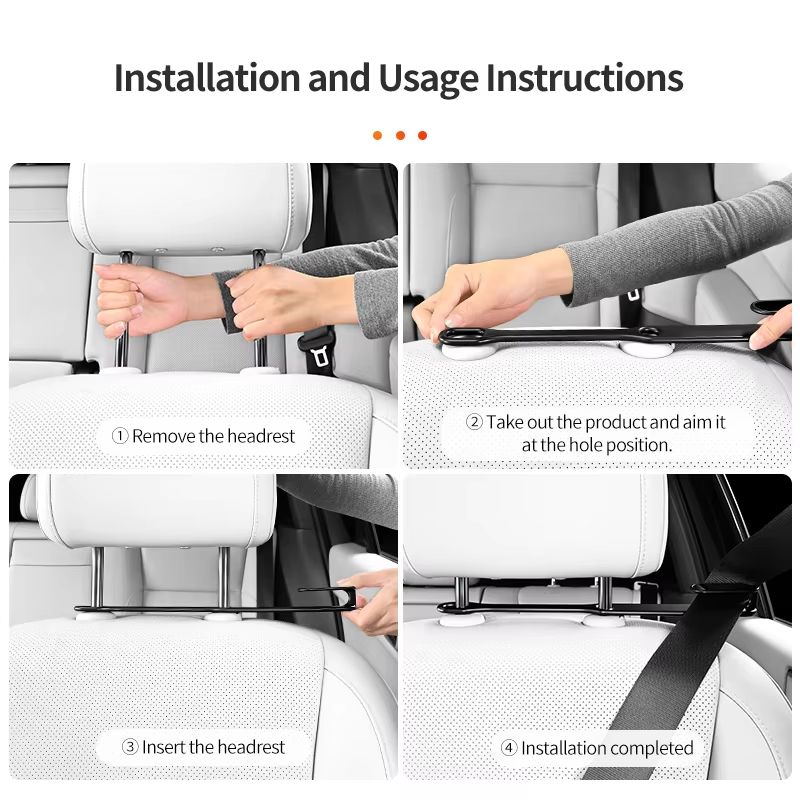 Installation and Usage Instructions

① Remove the headrest

② Take out the product and aim it at the hole position.

③ Insert the headrest

④ Installation completed