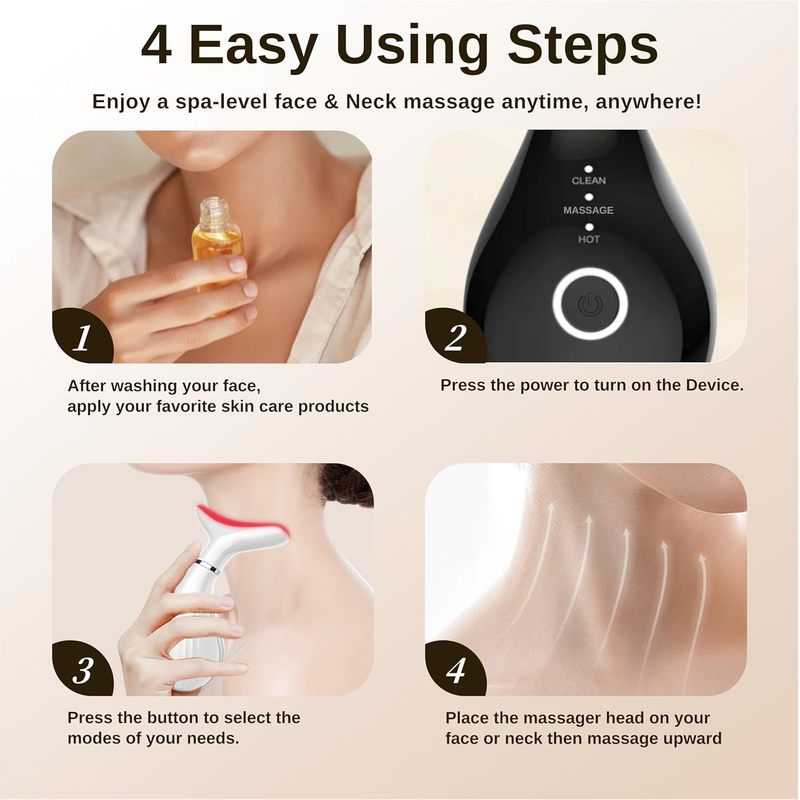 4 Easy Using Steps

Enjoy a spa-level face & Neck massage anytime, anywhere!

1

After washing your face, apply your favorite skin care products

CLEAN
MASSAGE
HOT

2

Press the power to turn on the Device.

3

Press the button to select the modes of your needs.

4

Place the massager head on your face or neck then massage upward