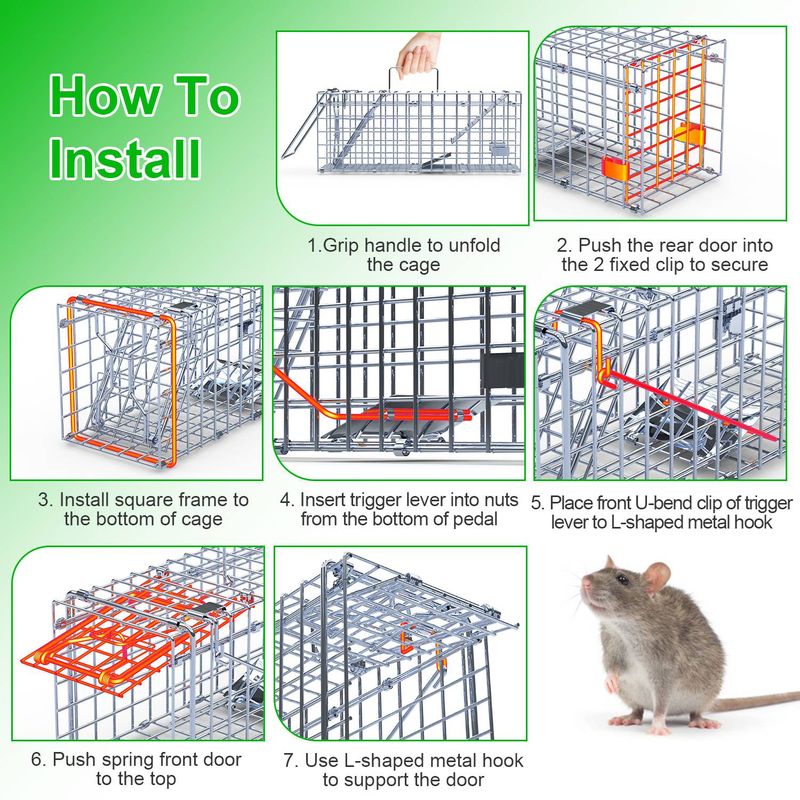 How To Install

1.Grip handle to unfold the cage

2. Push the rear door into the 2 fixed clip to secure

3. Install square frame to the bottom of cage

4. Insert trigger lever into nuts from the bottom of pedal

5. Place front U-bend clip of trigger lever to L-shaped metal hook

6. Push spring front door to the top

7. Use L-shaped metal hook to support the door