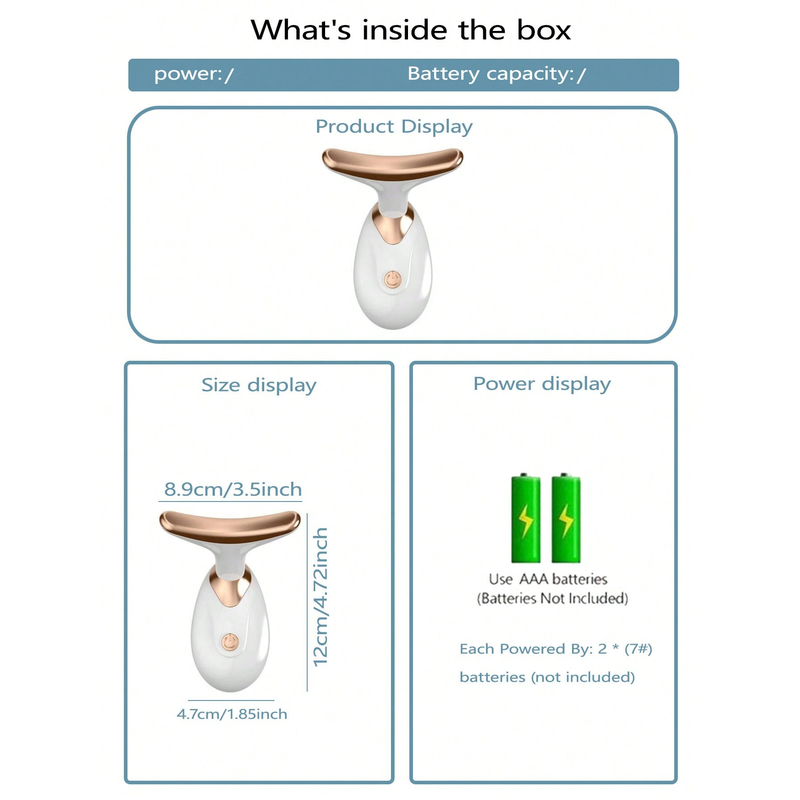 What's inside the box

power:/ Battery capacity:/

Product Display

Size display

8.9cm/3.5inch

12cm/4.72inch

4.7cm/1.85inch

Power display

Use AAA batteries
(Batteries Not Included)

Each Powered By: 2 * (7#) batteries (not included)