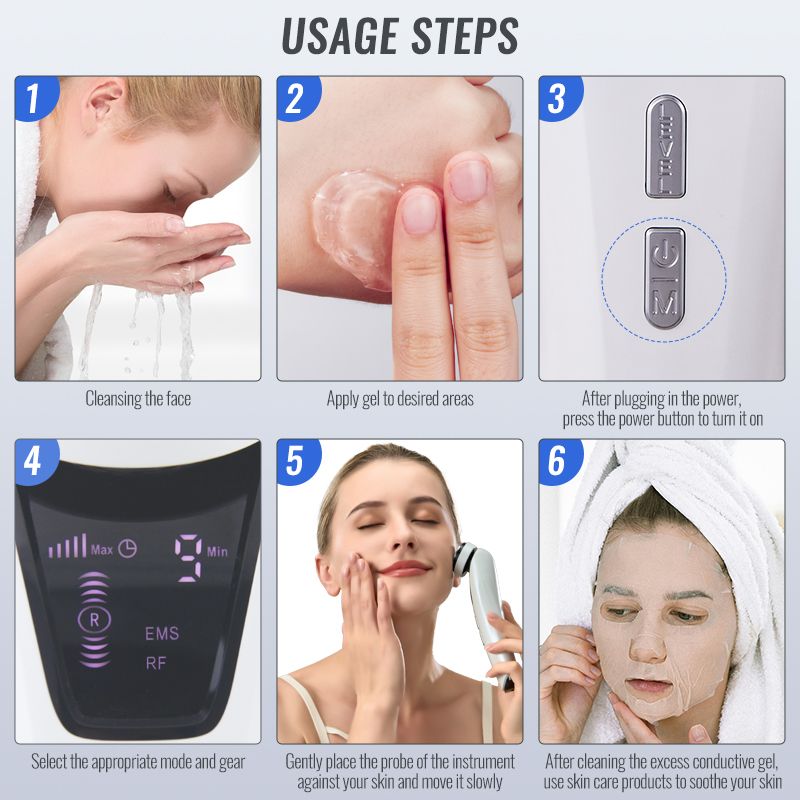 USAGE STEPS

1

Cleansing the face

2

Apply gel to desired areas

3

LEVEL

M

After plugging in the power, press the power button to turn it on

4

Max

9 Min

R

EMS

RF

Select the appropriate mode and gear

5

Gently place the probe of the instrument against your skin and move it slowly

6

After cleaning the excess conductive gel, use skin care products to soothe your skin