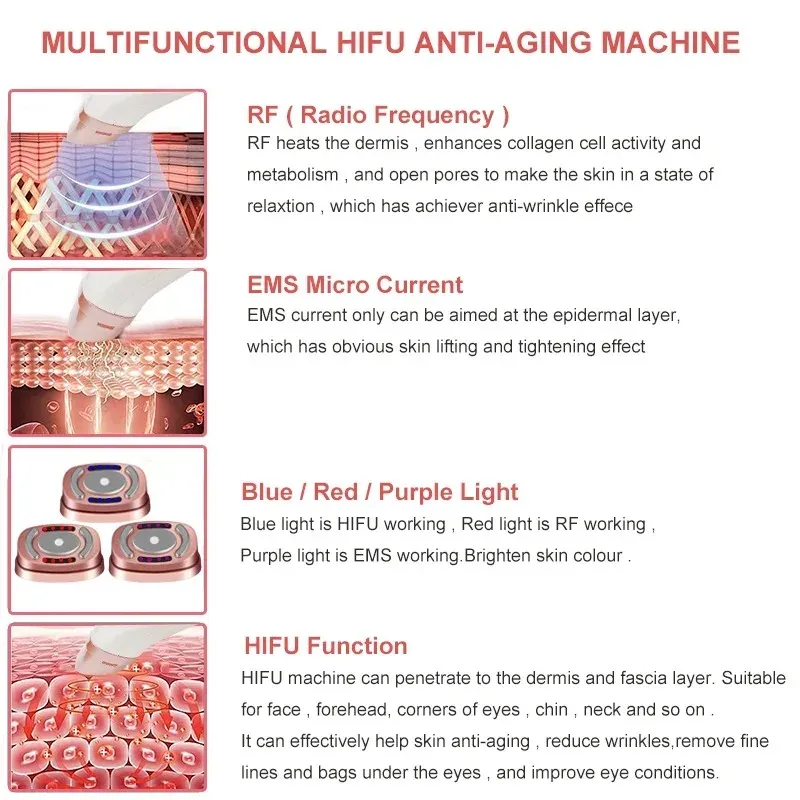 MULTIFUNCTIONAL HIFU ANTI-AGING MACHINE

RF ( Radio Frequency )
RF heats the dermis , enhances collagen cell activity and metabolism , and open pores to make the skin in a state of relaxtion , which has achiever anti-wrinkle effece

EMS Micro Current
EMS current only can be aimed at the epidermal layer, which has obvious skin lifting and tightening effect

Blue / Red / Purple Light
Blue light is HIFU working , Red light is RF working , Purple light is EMS working.Brighten skin colour .

HIFU Function
HIFU machine can penetrate to the dermis and fascia layer. Suitable for face , forehead, corners of eyes , chin , neck and so on .
It can effectively help skin anti-aging , reduce wrinkles,remove fine lines and bags under the eyes , and improve eye conditions.