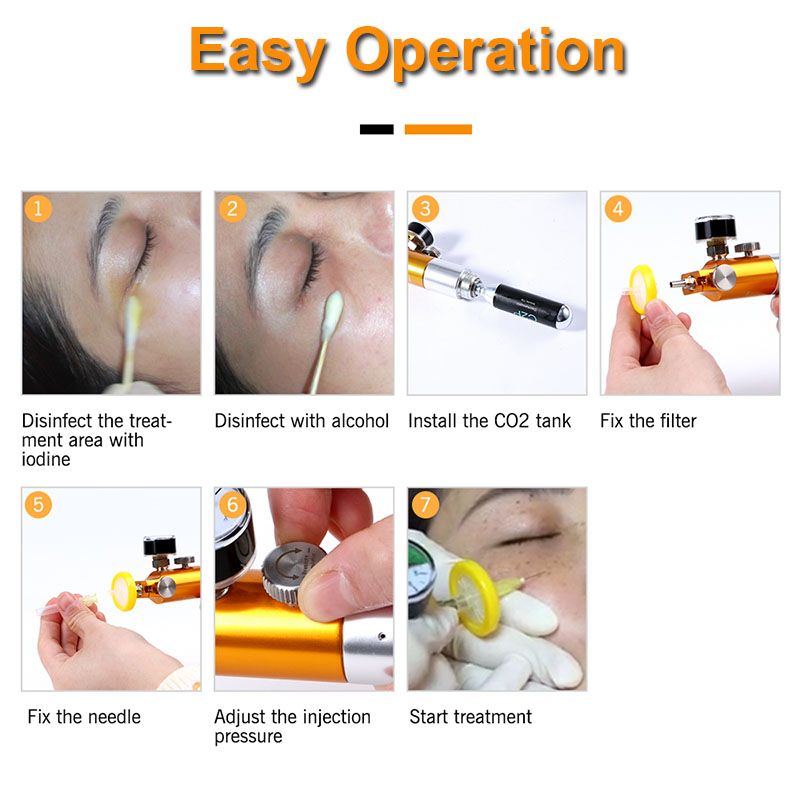 Easy Operation

1

Disinfect the treatment area with iodine

2

Disinfect with alcohol

3

Install the CO2 tank

4

Fix the filter

5

Fix the needle

6

Adjust the injection pressure

7

Start treatment