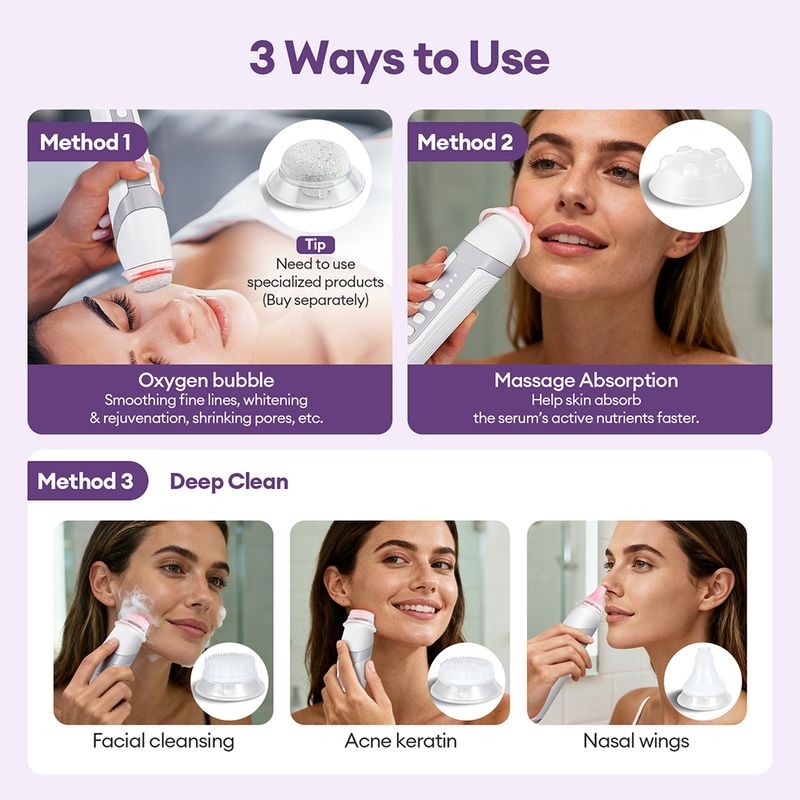 3 Ways to Use

Method 1

Tip
Need to use specialized products (Buy separately)

Oxygen bubble
Smoothing fine lines, whitening & rejuvenation, shrinking pores, etc.

Method 2

Massage Absorption
Help skin absorb the serum's active nutrients faster.

Method 3 Deep Clean

Facial cleansing

Acne keratin

Nasal wings