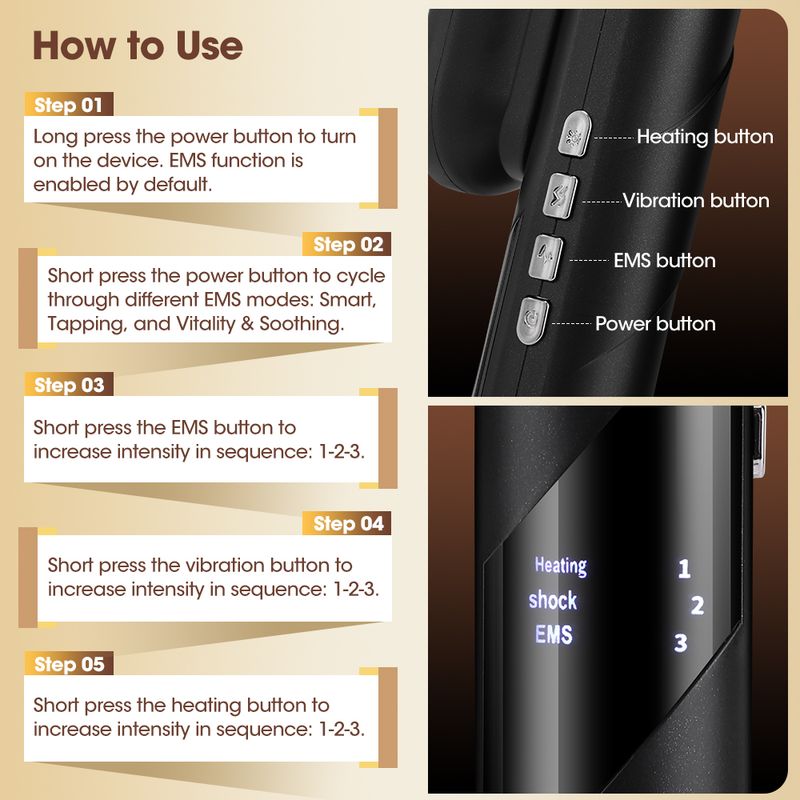 How to Use

Step 01

Long press the power button to turn on the device. EMS function is enabled by default.

Step 02

Short press the power button to cycle through different EMS modes: Smart, Tapping, and Vitality & Soothing.

Step 03

Short press the EMS button to increase intensity in sequence: 1-2-3.

Step 04

Short press the vibration button to increase intensity in sequence: 1-2-3.

Step 05

Short press the heating button to increase intensity in sequence: 1-2-3.

Heating button

Vibration button

EMS button

Power button

Heating
shock
EMS

1
2
3