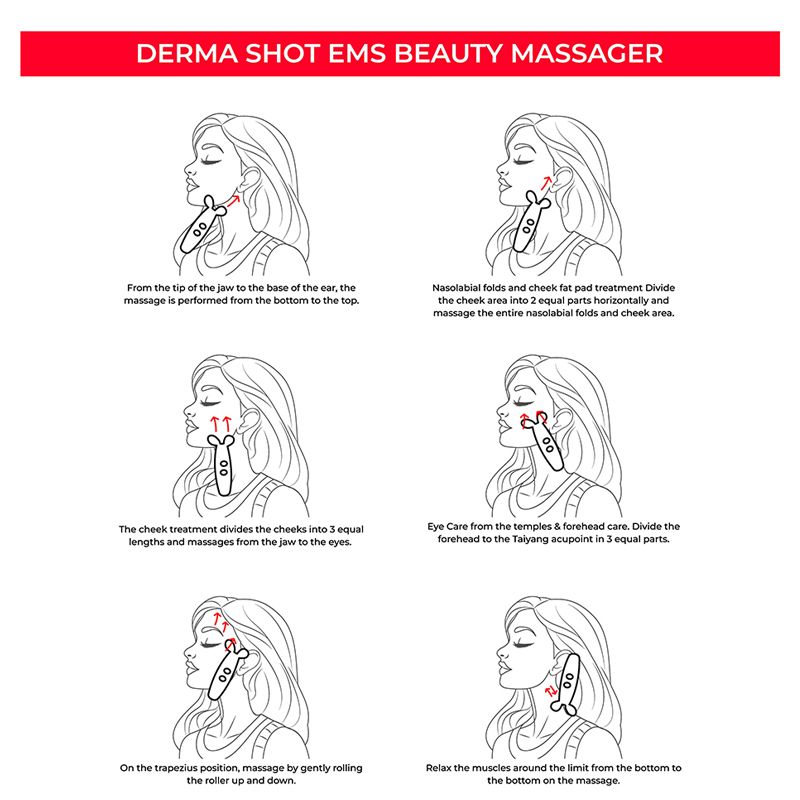 DERMA SHOT EMS BEAUTY MASSAGER

From the tip of the jaw to the base of the ear, the massage is performed from the bottom to the top.

Nasolabial folds and cheek fat pad treatment Divide the cheek area into 2 equal parts horizontally and massage the entire nasolabial folds and cheek area.

The cheek treatment divides the cheeks into 3 equal lengths and massages from the jaw to the eyes.

Eye Care from the temples & forehead care. Divide the forehead to the Taiyang acupoint in 3 equal parts.

On the trapezius position, massage by gently rolling the roller up and down.

Relax the muscles around the limit from the bottom to the bottom on the massage.