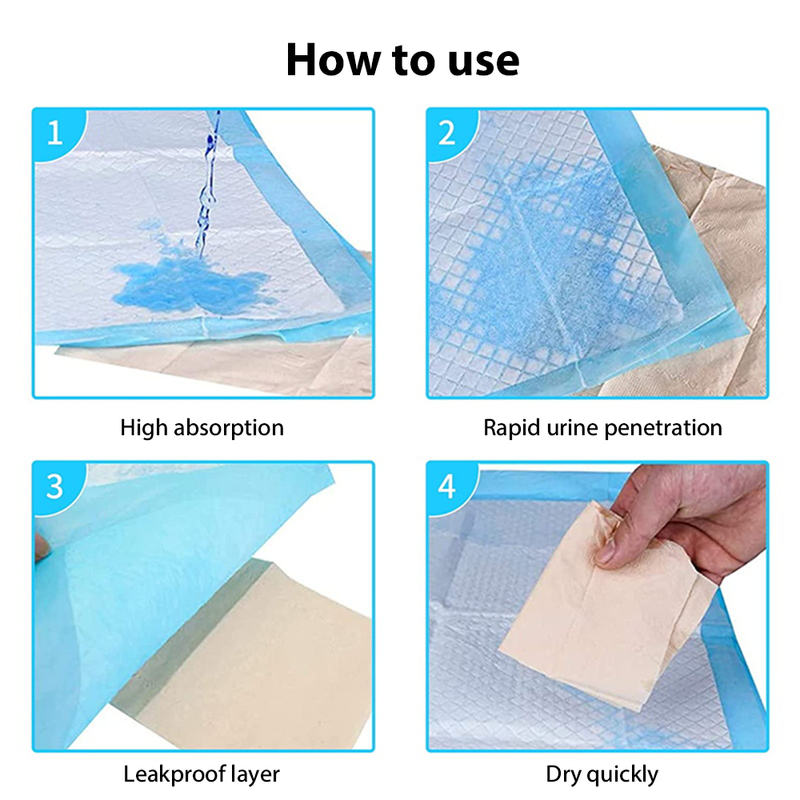 How to use

1

High absorption

2

Rapid urine penetration

3

Leakproof layer

4

Dry quickly