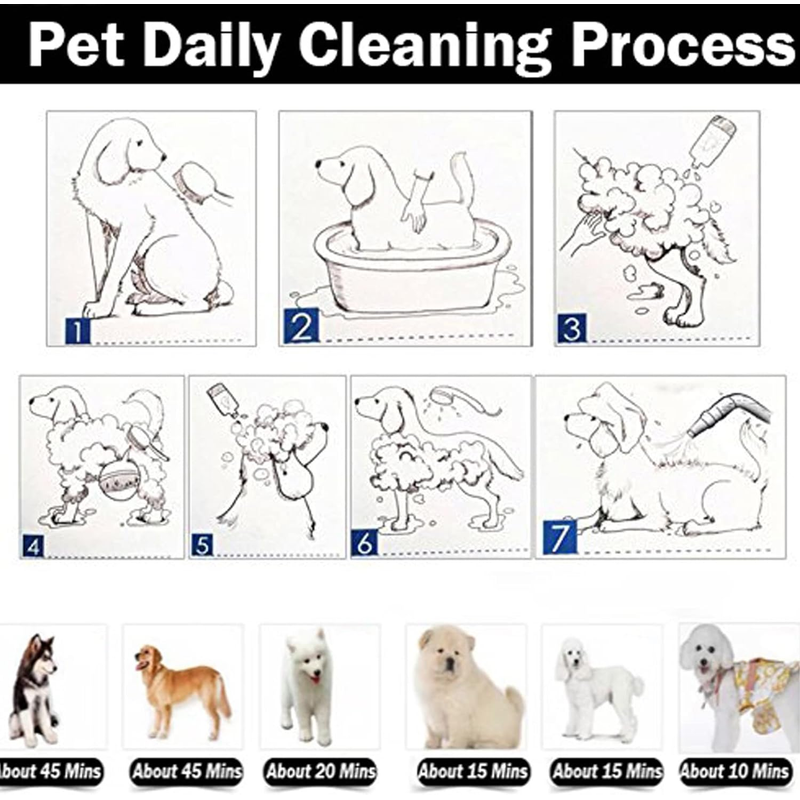 Pet Daily Cleaning Process

1

2

3

4

5

6

7

About 45 Mins

About 45 Mins

About 20 Mins

About 15 Mins

About 15 Mins

About 10 Mins