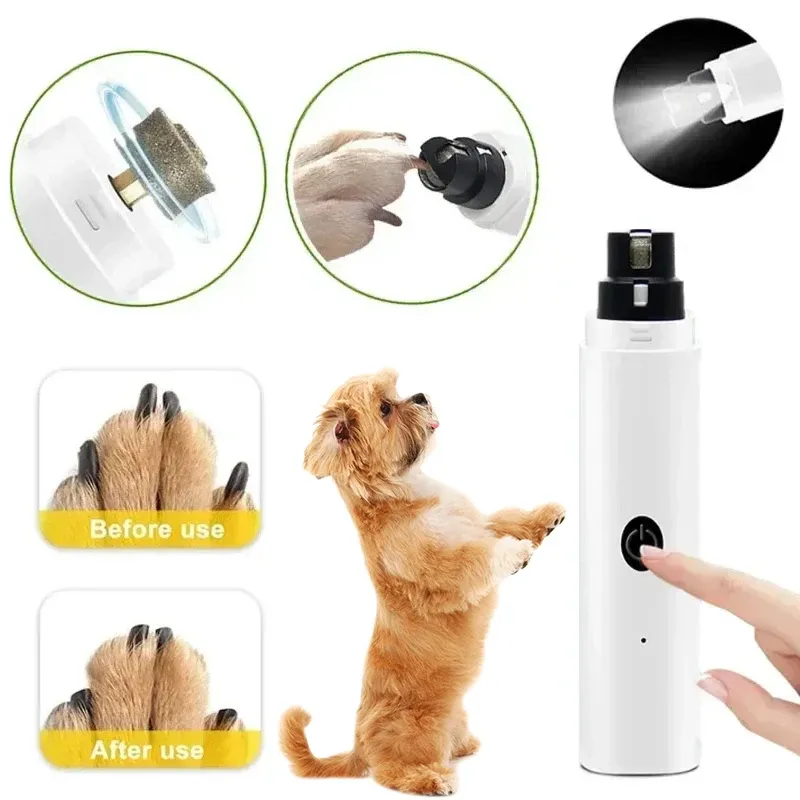 Before use

After use