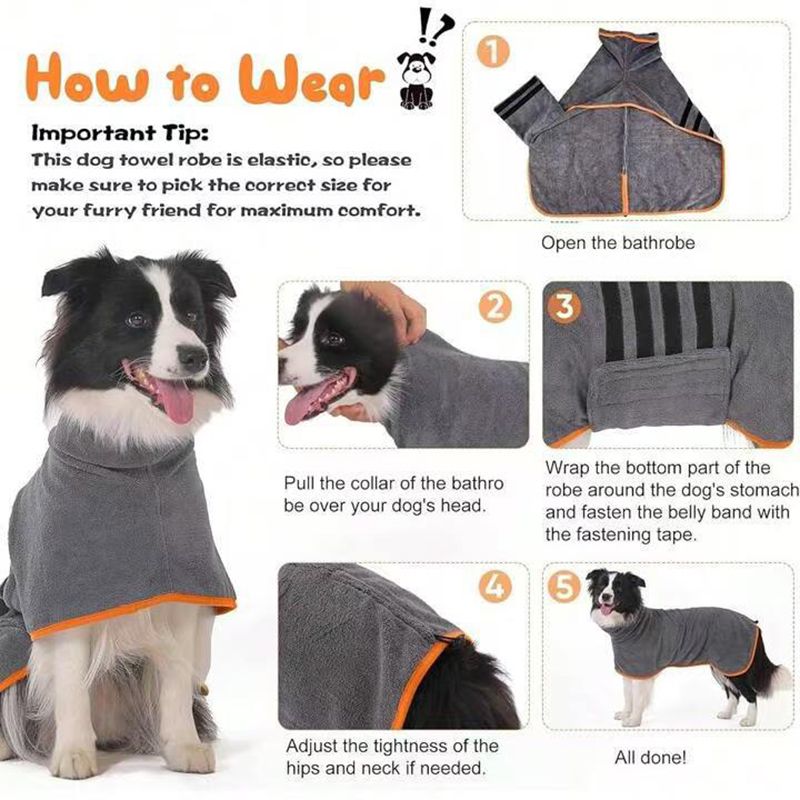 How to Wear

!?

Important Tip:
This dog towel robe is elastic, so please make sure to pick the correct size for your furry friend for maximum comfort.

1
Open the bathrobe

2
Pull the collar of the bathro be over your dog's head.

3
Wrap the bottom part of the robe around the dog's stomach and fasten the belly band with the fastening tape.

4
Adjust the tightness of the hips and neck if needed.

5
All done!