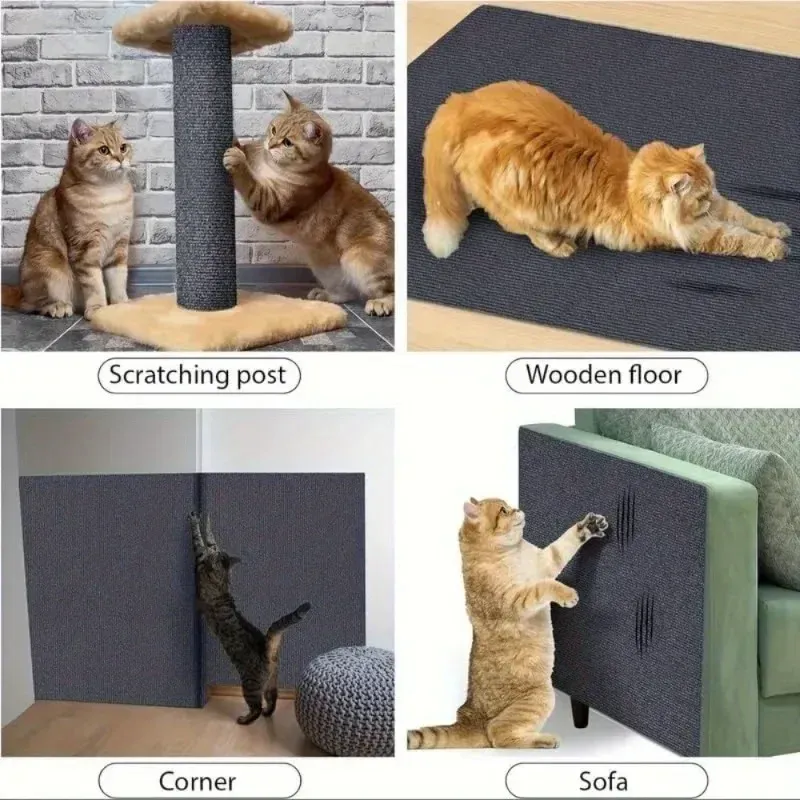 Scratching post

Wooden floor

Corner

Sofa