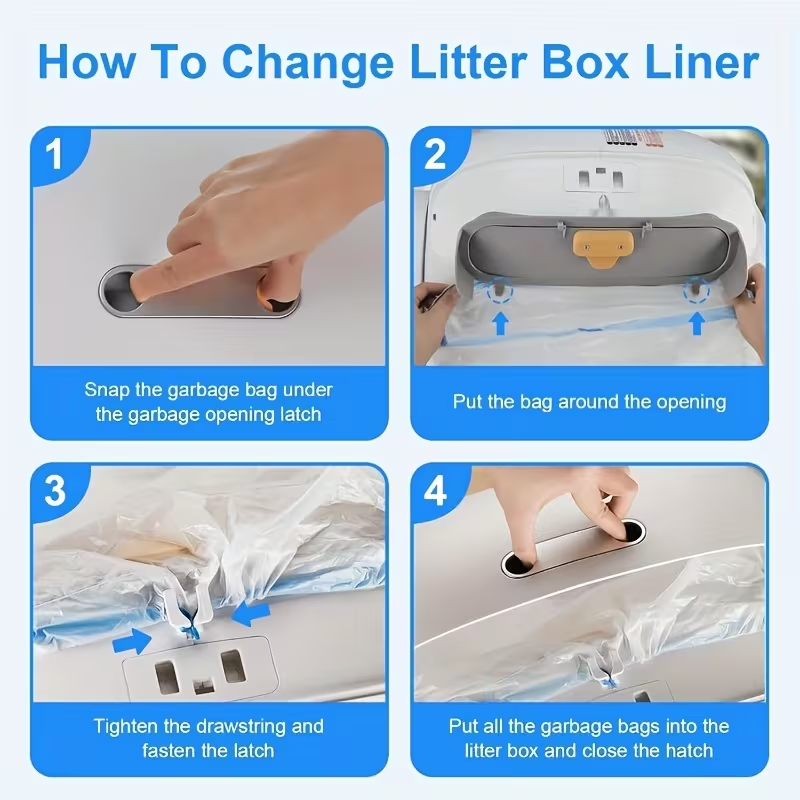 How To Change Litter Box Liner

1

Snap the garbage bag under the garbage opening latch

2

Put the bag around the opening

3

Tighten the drawstring and fasten the latch

4

Put all the garbage bags into the litter box and close the hatch