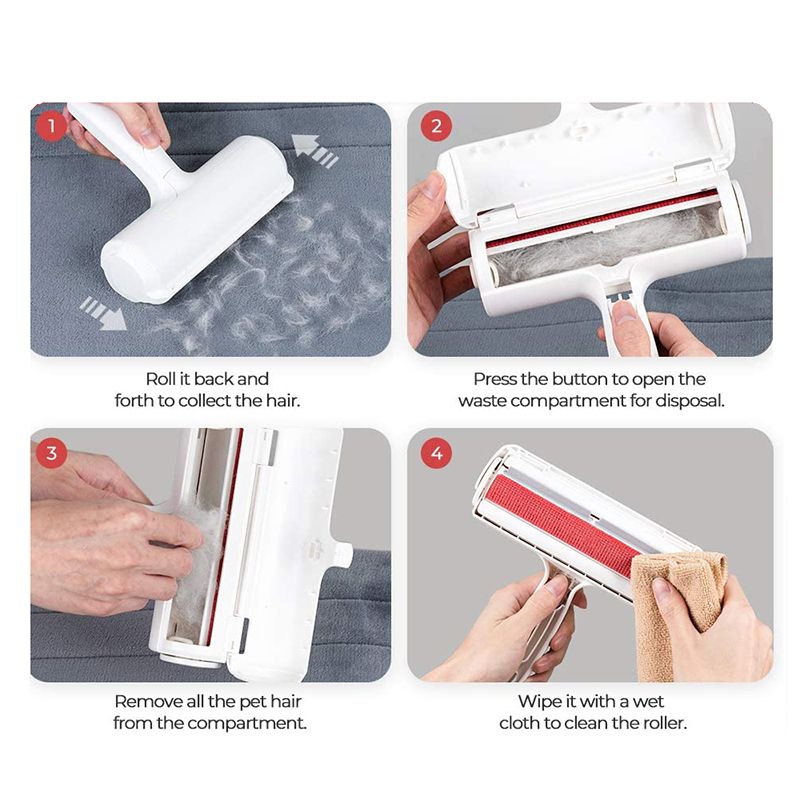 1

Roll it back and forth to collect the hair.

2

Press the button to open the waste compartment for disposal.

3

Remove all the pet hair from the compartment.

4

Wipe it with a wet cloth to clean the roller.