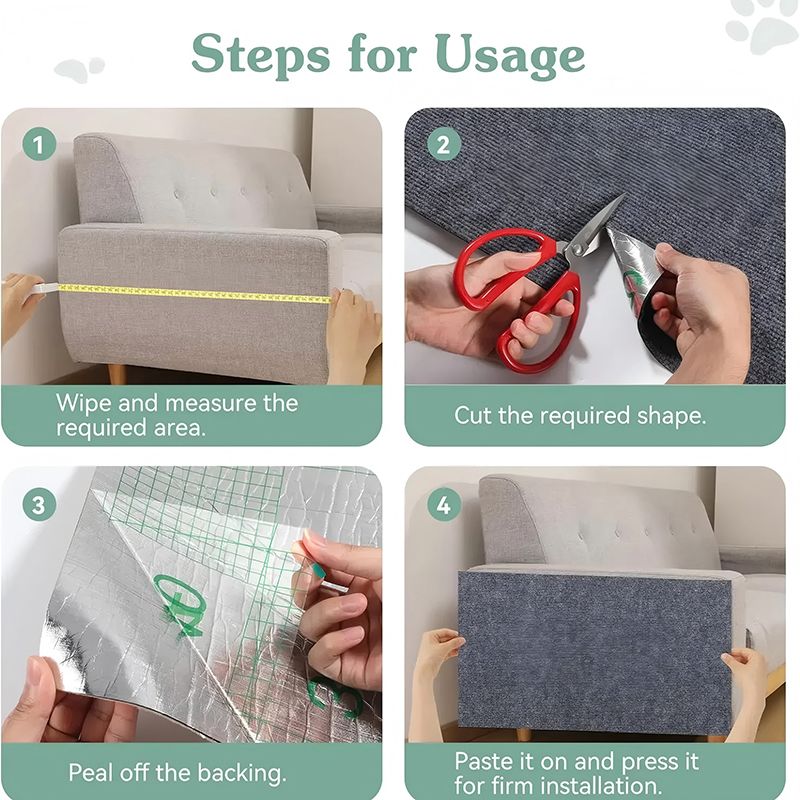 Steps for Usage

1

Wipe and measure the required area.

2

Cut the required shape.

3

Peal off the backing.

4

Paste it on and press it for firm installation.