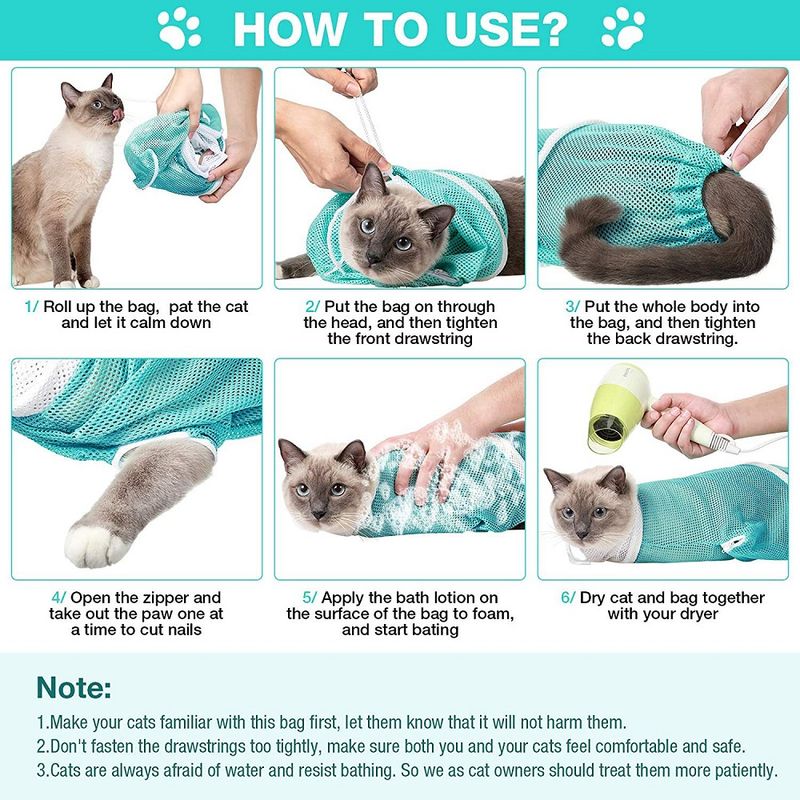 HOW TO USE?

1/ Roll up the bag, pat the cat and let it calm down

2/ Put the bag on through the head, and then tighten the front drawstring

3/ Put the whole body into the bag, and then tighten the back drawstring.

4/ Open the zipper and take out the paw one at a time to cut nails

5/ Apply the bath lotion on the surface of the bag to foam, and start bating

6/ Dry cat and bag together with your dryer

Note:

1.Make your cats familiar with this bag first, let them know that it will not harm them.

2.Don't fasten the drawstrings too tightly, make sure both you and your cats feel comfortable and safe.

3.Cats are always afraid of water and resist bathing. So we as cat owners should treat them more patiently.