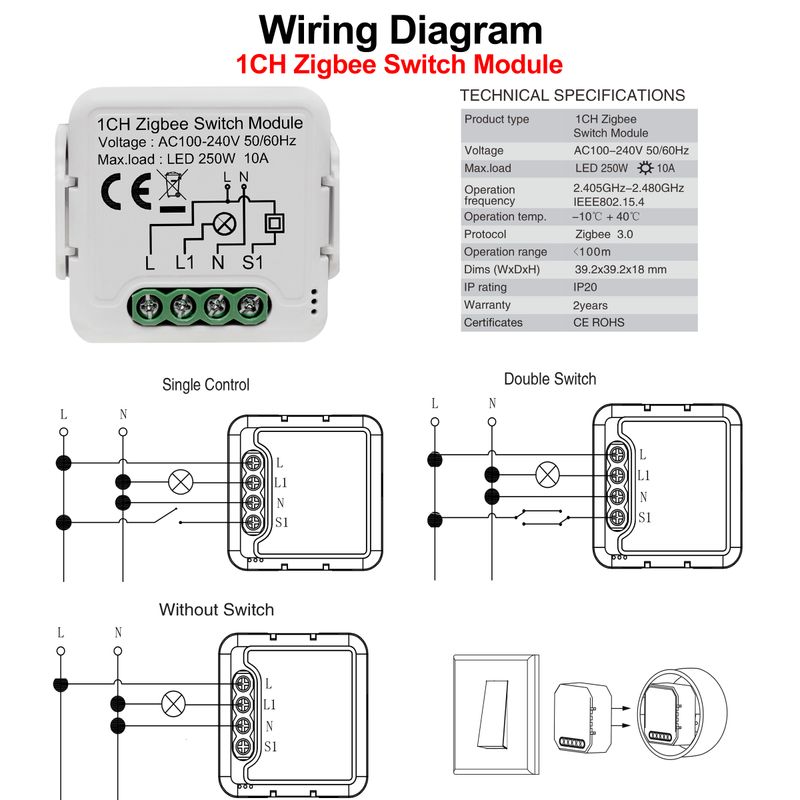 Wiring Diagram
1CH Zigbee Switch Module

1CH Zigbee Switch Module
Voltage : AC100-240V 50/60Hz
Max.load : LED 250W 10A
CE
L N
L L1 N S1

TECHNICAL SPECIFICATIONS

| Product type | 1CH Zigbee Switch Module |
|---|---|
| Voltage | AC100–240V 50/60Hz |
| Max.load | LED 250W 10A |
| Operation frequency | 2.405GHz–2.480GHz IEEE802.15.4 |
| Operation temp. | –10℃ + 40℃ |
| Protocol | Zigbee 3.0 |
| Operation range | <100m |
| Dims (WxDxH) | 39.2x39.2x18 mm |
| IP rating | IP20 |
| Warranty | 2years |
| Certificates | CE ROHS |

Single Control
L N
L
L1
N
S1

Double Switch
L N
L
L1
N
S1

Without Switch
L N
L
L1
N
S1