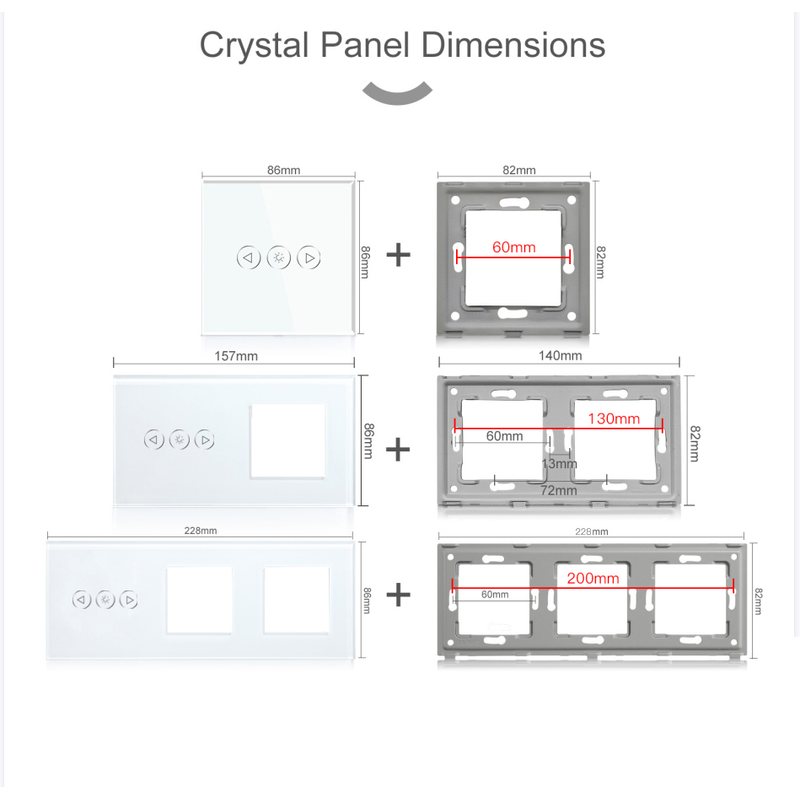 Crystal Panel Dimensions

86mm

86mm

+

82mm

60mm

82mm

157mm

86mm

+

140mm

130mm

60mm

13mm

72mm

82mm

228mm

86mm

+

228mm

200mm

60mm

82mm