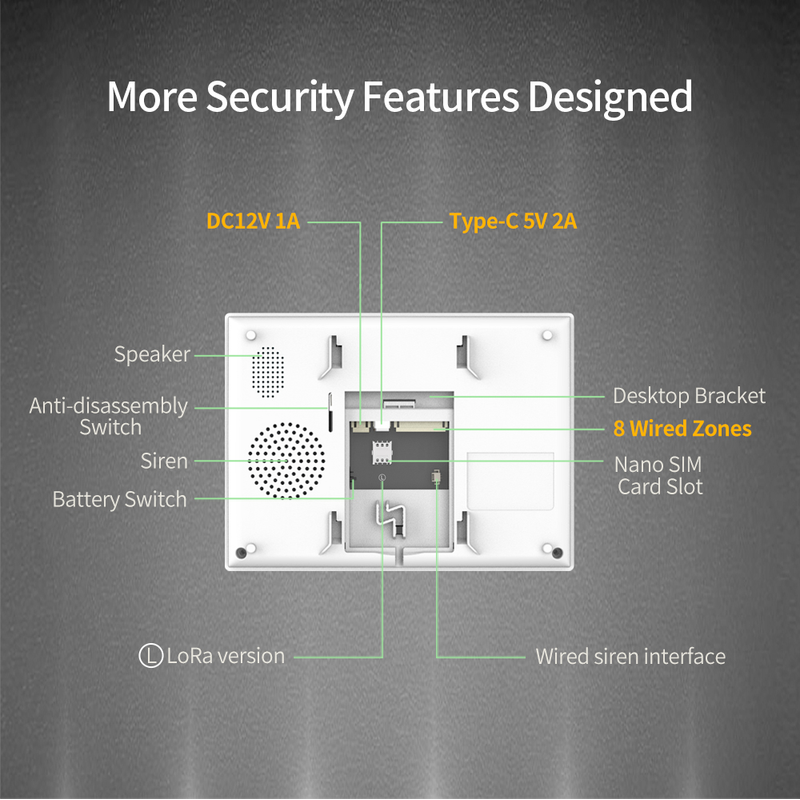 More Security Features Designed

DC12V 1A

Type-C 5V 2A

Speaker

Anti-disassembly Switch

Siren

Battery Switch

Desktop Bracket

8 Wired Zones

Nano SIM Card Slot

Ⓛ LoRa version

Wired siren interface