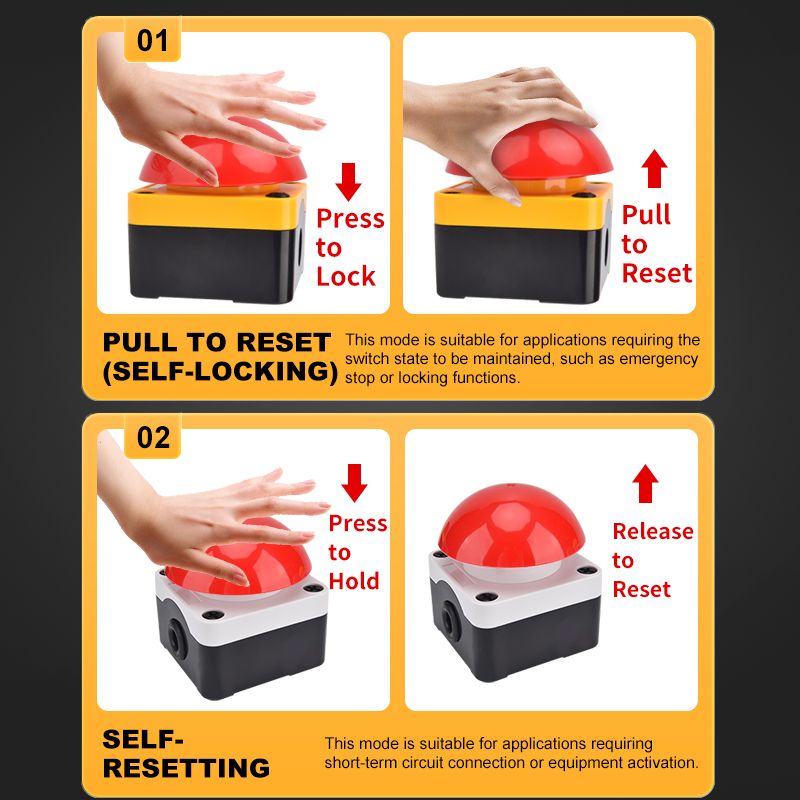 01

Press to Lock

Pull to Reset

PULL TO RESET (SELF-LOCKING)

This mode is suitable for applications requiring the switch state to be maintained, such as emergency stop or locking functions.

02

Press to Hold

Release to Reset

SELF-RESETTING

This mode is suitable for applications requiring short-term circuit connection or equipment activation.