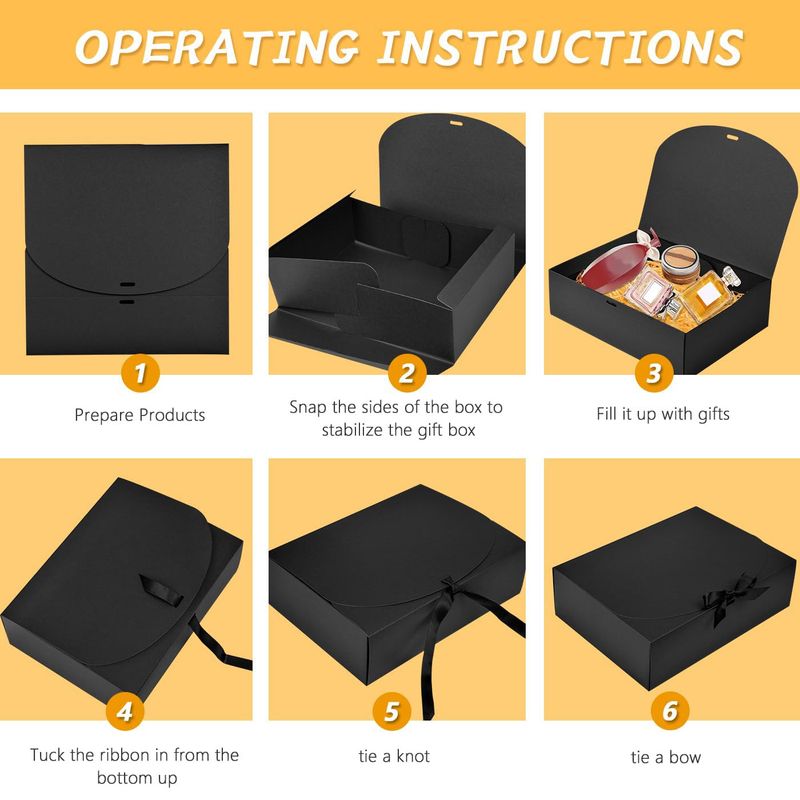 OPERATING INSTRUCTIONS

1

Prepare Products

2

Snap the sides of the box to stabilize the gift box

3

Fill it up with gifts

4

Tuck the ribbon in from the bottom up

5

tie a knot

6

tie a bow