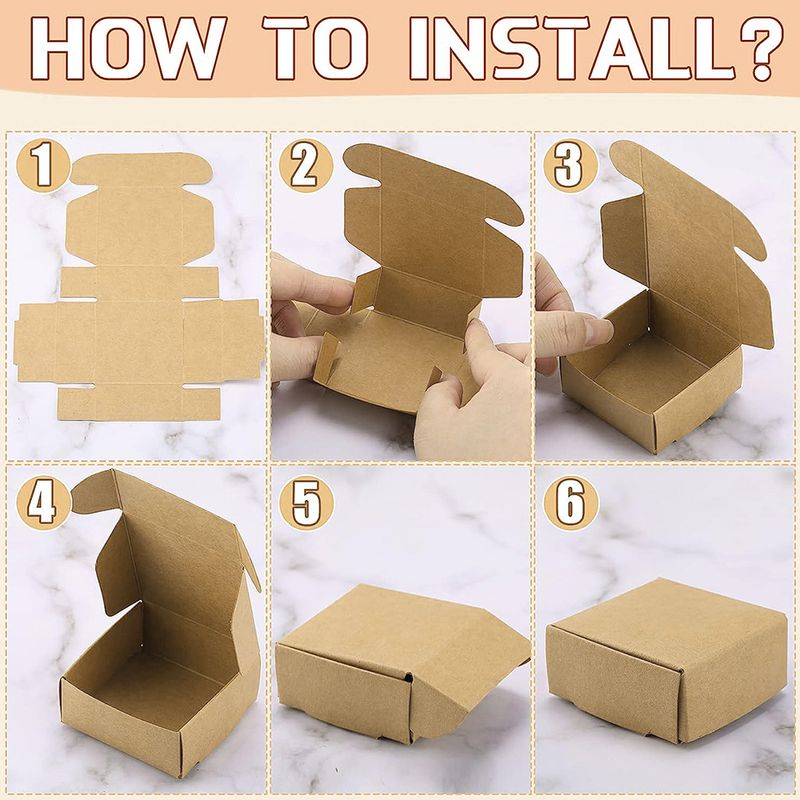 HOW TO INSTALL?

1

2

3

4

5

6