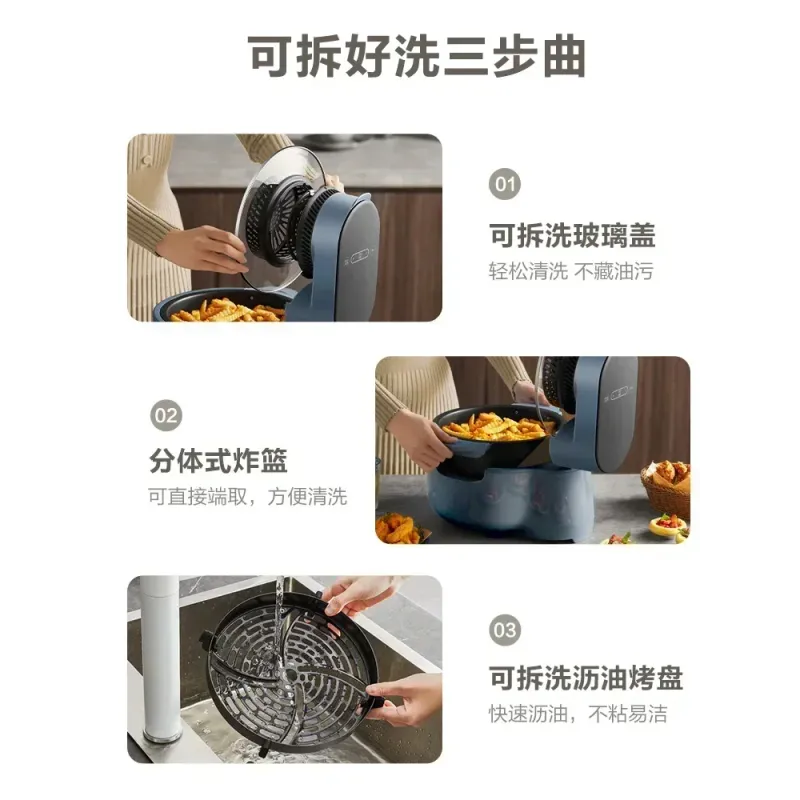 可拆好洗三步曲

01

可拆洗玻璃盖

轻松清洗 不藏油污

02

分体式炸篮

可直接端取，方便清洗

03

可拆洗沥油烤盘

快速沥油，不粘易洁