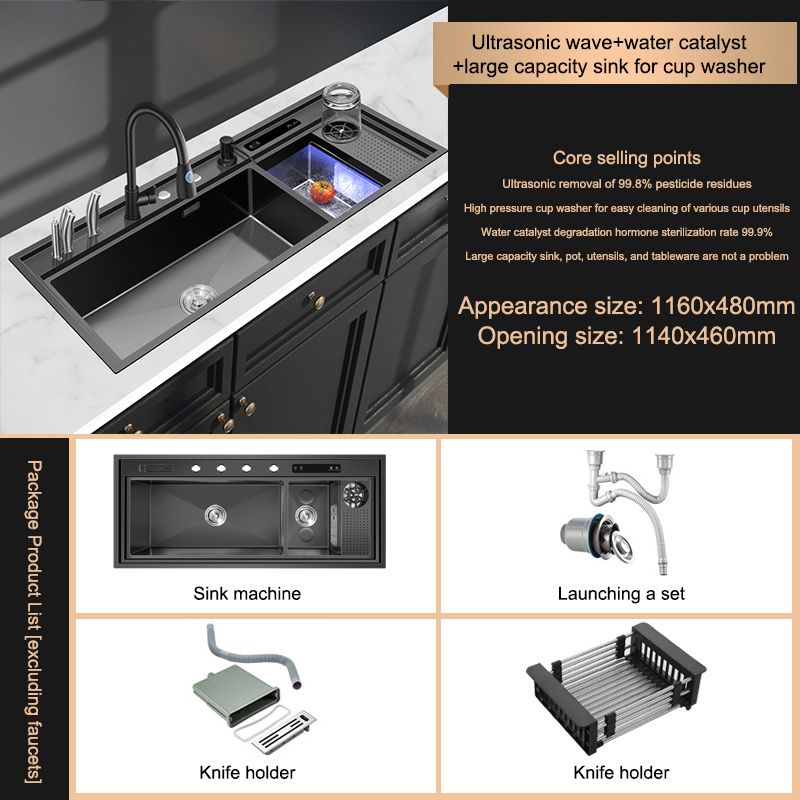 Ultrasonic wave+water catalyst +large capacity sink for cup washer

Core selling points

Ultrasonic removal of 99.8% pesticide residues

High pressure cup washer for easy cleaning of various cup utensils

Water catalyst degradation hormone sterilization rate 99.9%

Large capacity sink, pot, utensils, and tableware are not a problem

Appearance size: 1160x480mm
Opening size: 1140x460mm

Package Product List [excluding faucets]

Sink machine

Launching a set

Knife holder

Knife holder