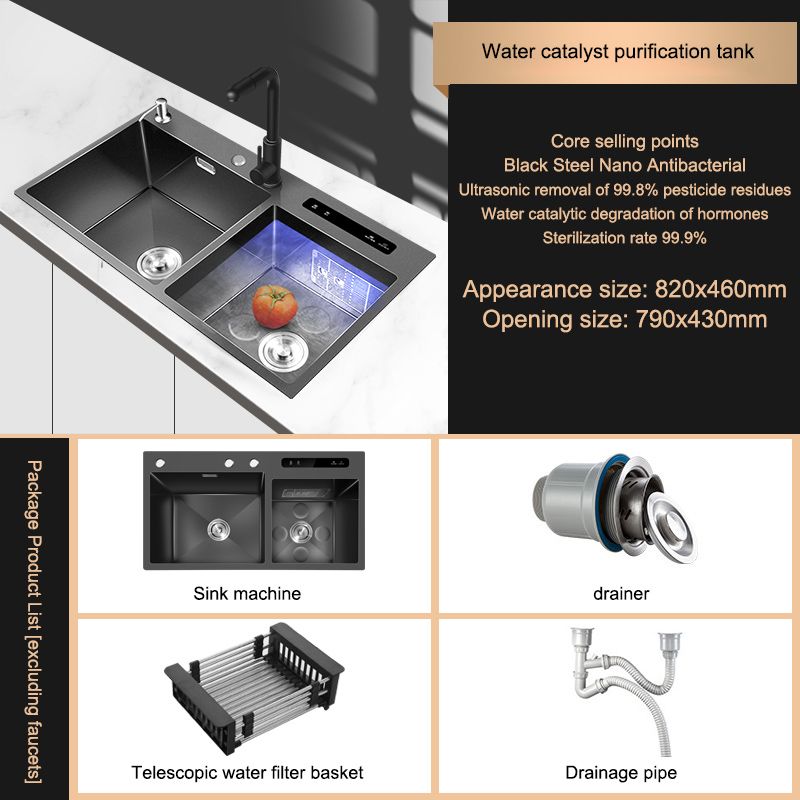 Water catalyst purification tank

Core selling points
Black Steel Nano Antibacterial
Ultrasonic removal of 99.8% pesticide residues
Water catalytic degradation of hormones
Sterilization rate 99.9%

Appearance size: 820x460mm
Opening size: 790x430mm

Package Product List [excluding faucets]

Sink machine

drainer

Telescopic water filter basket

Drainage pipe