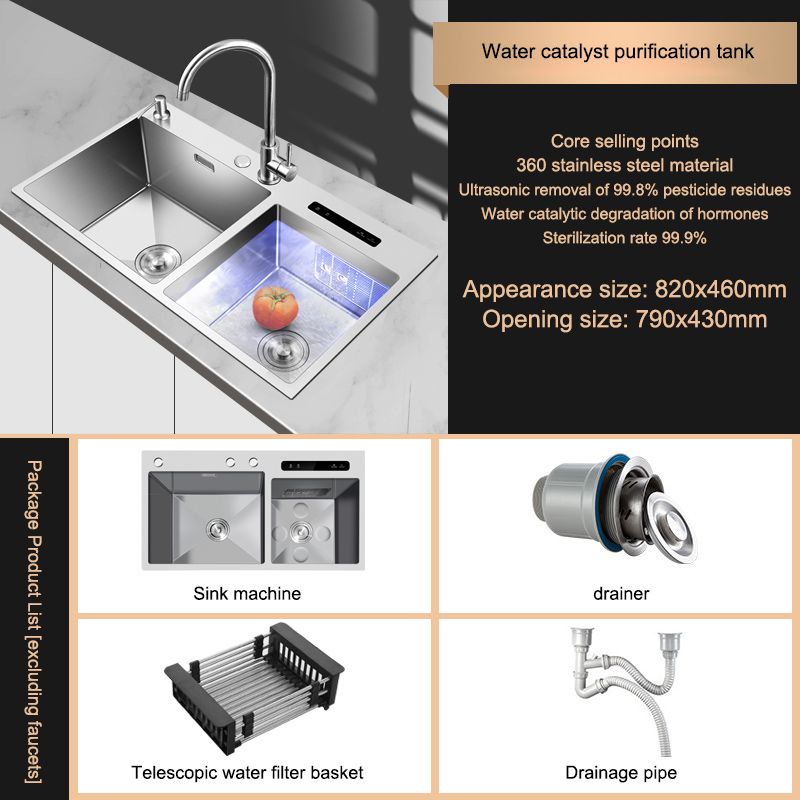 Water catalyst purification tank

Core selling points
360 stainless steel material
Ultrasonic removal of 99.8% pesticide residues
Water catalytic degradation of hormones
Sterilization rate 99.9%

Appearance size: 820x460mm
Opening size: 790x430mm

Package Product List [excluding faucets]

Sink machine

drainer

Telescopic water filter basket

Drainage pipe