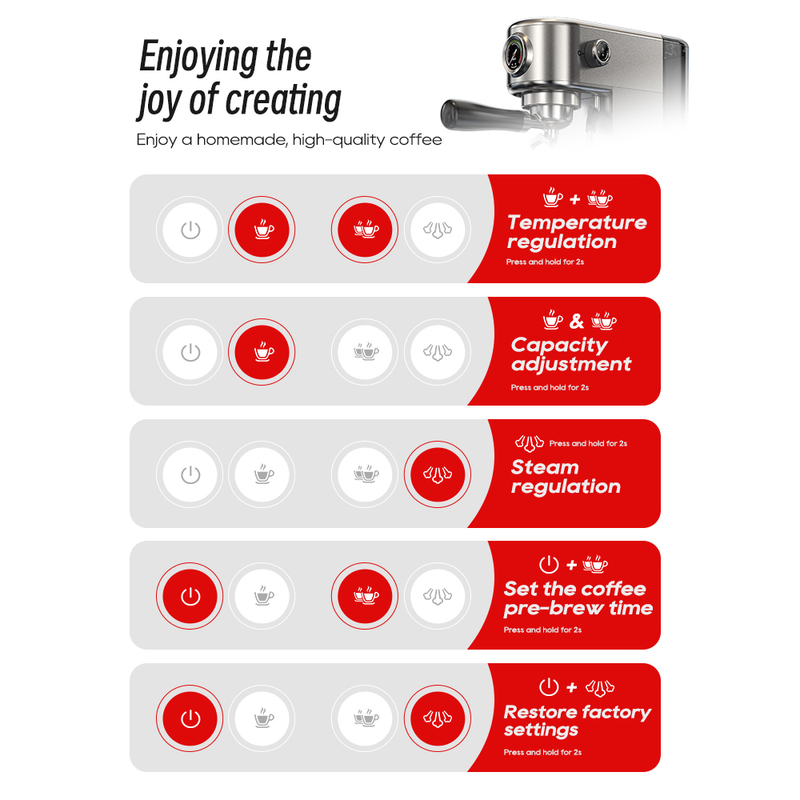 Enjoying the joy of creating

Enjoy a homemade, high-quality coffee

+

Temperature regulation

Press and hold for 2s

&

Capacity adjustment

Press and hold for 2s

Press and hold for 2s

Steam regulation

+

Set the coffee pre-brew time

Press and hold for 2s

+

Restore factory settings

Press and hold for 2s