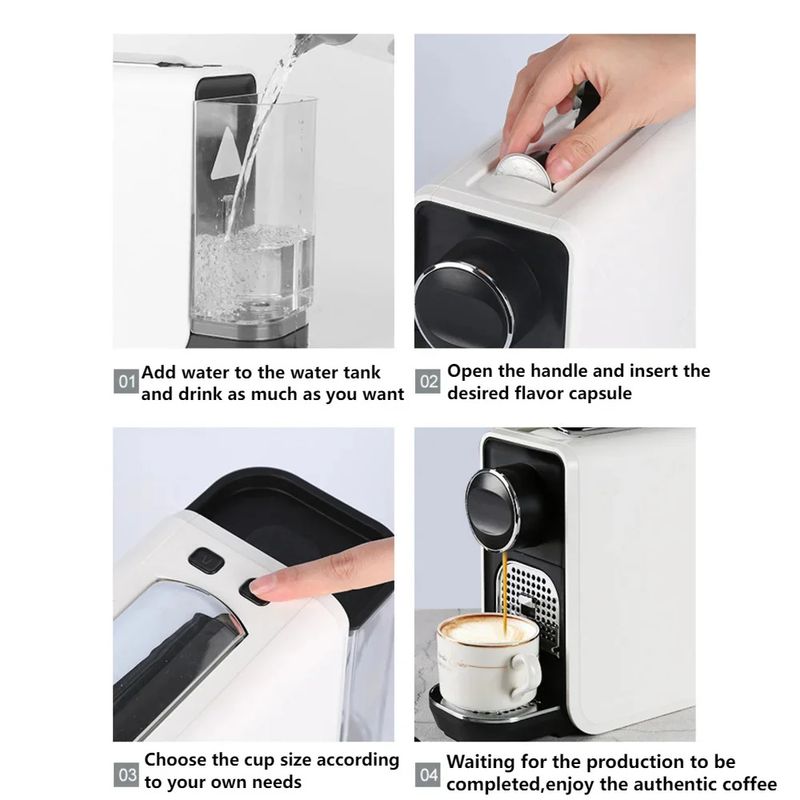 01 Add water to the water tank and drink as much as you want

02 Open the handle and insert the desired flavor capsule

03 Choose the cup size according to your own needs

04 Waiting for the production to be completed,enjoy the authentic coffee