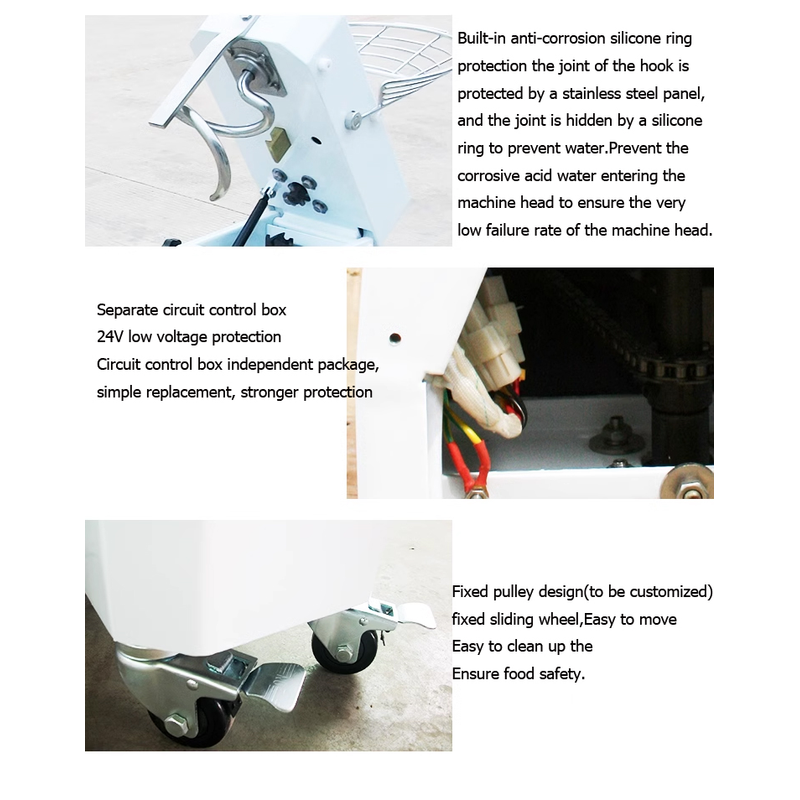 Built-in anti-corrosion silicone ring protection the joint of the hook is protected by a stainless steel panel, and the joint is hidden by a silicone ring to prevent water.Prevent the corrosive acid water entering the machine head to ensure the very low failure rate of the machine head.

Separate circuit control box
24V low voltage protection
Circuit control box independent package, simple replacement, stronger protection

Fixed pulley design(to be customized) fixed sliding wheel,Easy to move
Easy to clean up the
Ensure food safety.