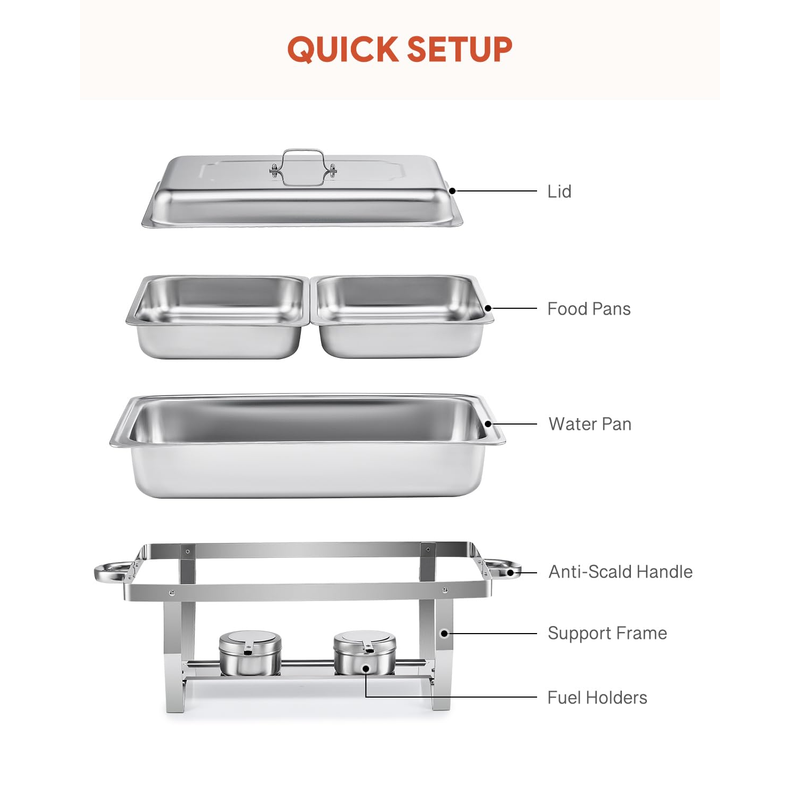 QUICK SETUP

Lid

Food Pans

Water Pan

Anti-Scald Handle

Support Frame

Fuel Holders