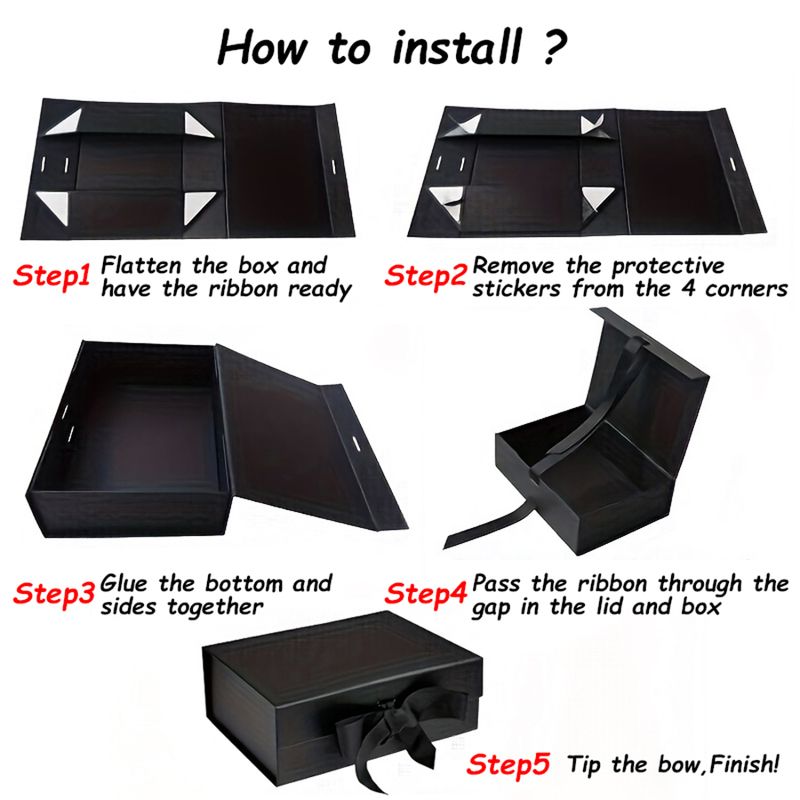 How to install ?

Step1 Flatten the box and have the ribbon ready

Step2 Remove the protective stickers from the 4 corners

Step3 Glue the bottom and sides together

Step4 Pass the ribbon through the gap in the lid and box

Step5 Tip the bow,Finish!