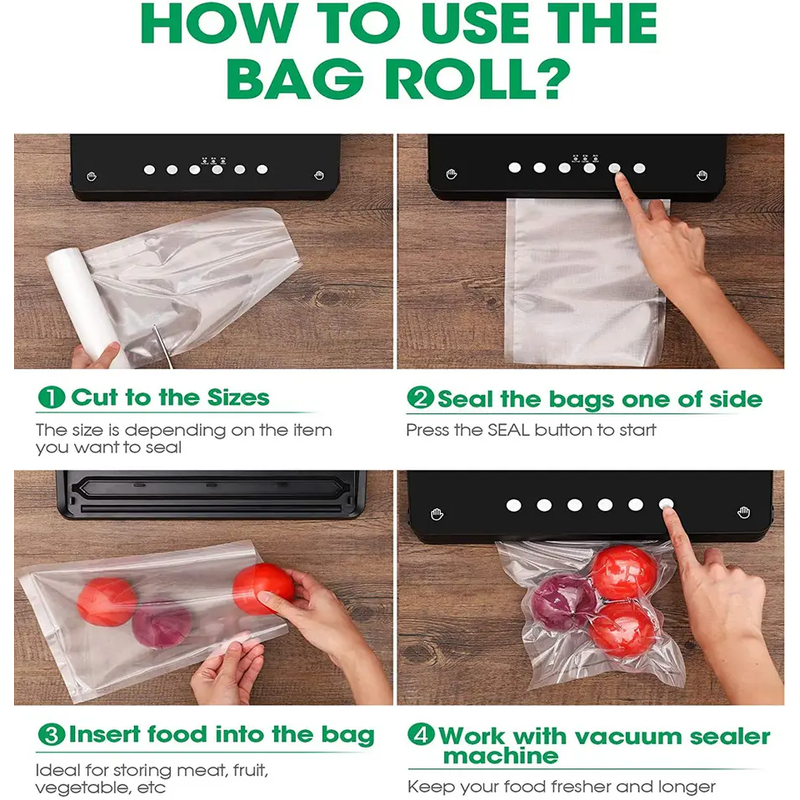 HOW TO USE THE BAG ROLL?

1 Cut to the Sizes

The size is depending on the item you want to seal

2 Seal the bags one of side

Press the SEAL button to start

3 Insert food into the bag

Ideal for storing meat, fruit, vegetable, etc

4 Work with vacuum sealer machine

Keep your food fresher and longer