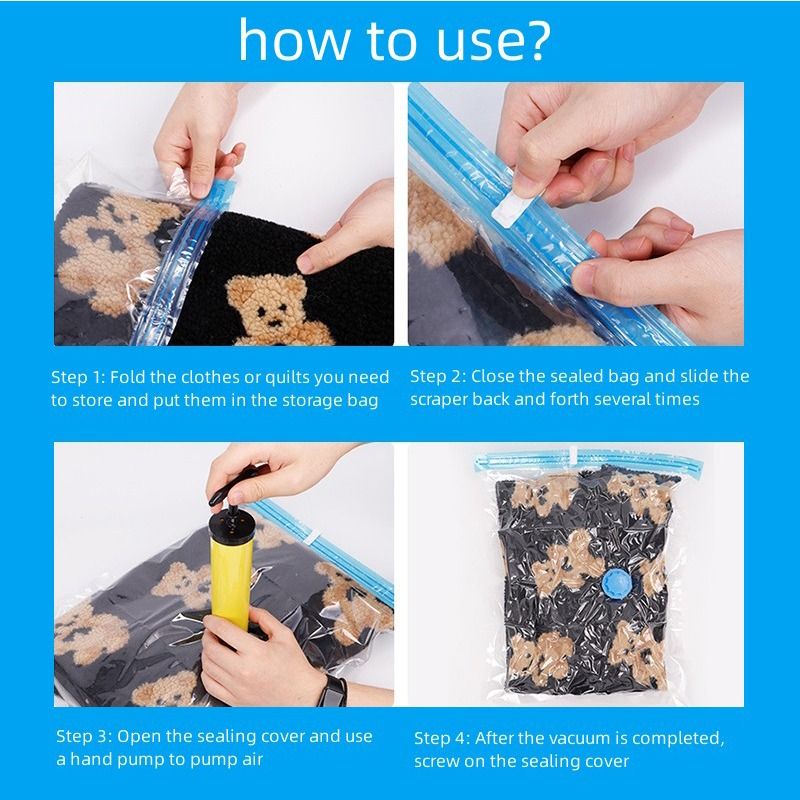 how to use?

Step 1: Fold the clothes or quilts you need to store and put them in the storage bag

Step 2: Close the sealed bag and slide the scraper back and forth several times

Step 3: Open the sealing cover and use a hand pump to pump air

Step 4: After the vacuum is completed, screw on the sealing cover