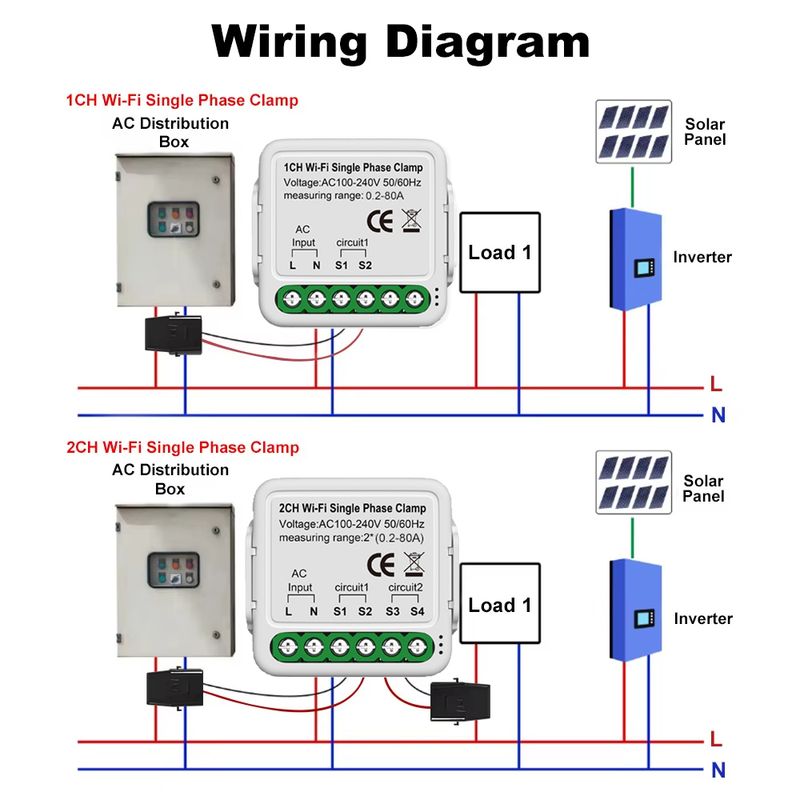 Wiring Diagram

1CH Wi-Fi Single Phase Clamp

AC Distribution Box

1CH Wi-Fi Single Phase Clamp
Voltage:AC100-240V 50/60Hz
measuring range: 0.2-80A

CE

AC Input
L N

circuit1
S1 S2

Load 1

Solar Panel

Inverter

L

N

2CH Wi-Fi Single Phase Clamp

AC Distribution Box

2CH Wi-Fi Single Phase Clamp
Voltage:AC100-240V 50/60Hz
measuring range:2*(0.2-80A)

CE

AC Input
L N

circuit1
S1 S2

circuit2
S3 S4

Load 1

Solar Panel

Inverter

L

N