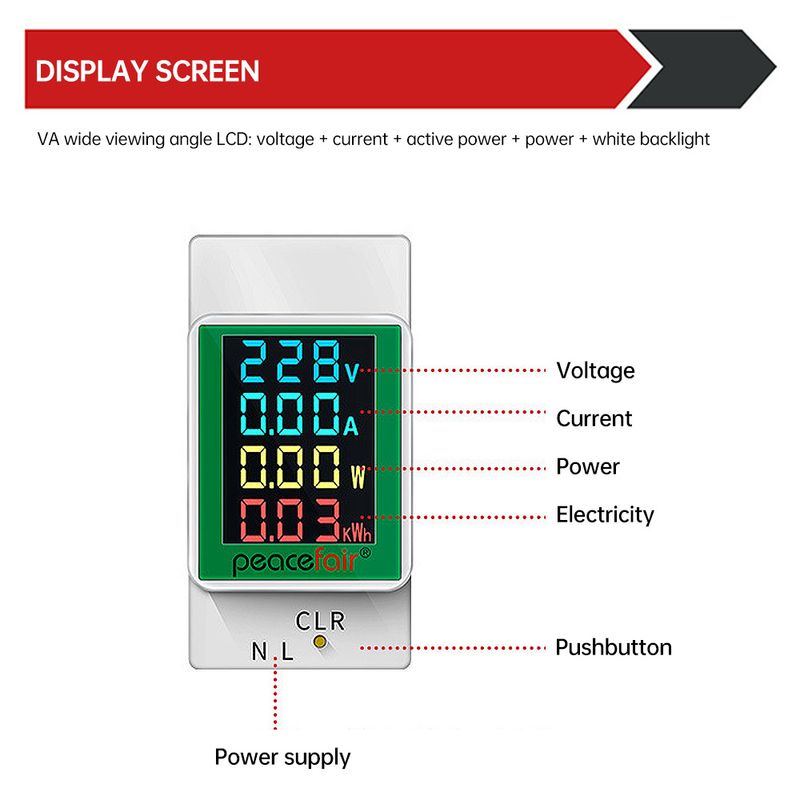 DISPLAY SCREEN

VA wide viewing angle LCD: voltage + current + active power + power + white backlight

228 V
0.00 A
0.00 W
0.03 KWh
peacefair®

CLR
N L

Voltage
Current
Power
Electricity
Pushbutton
Power supply