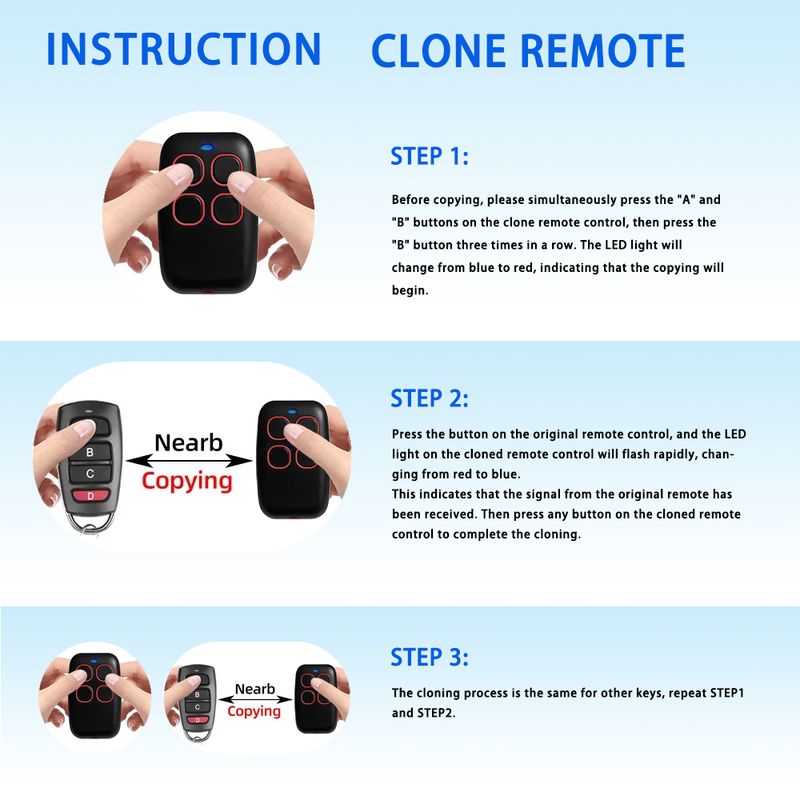 INSTRUCTION CLONE REMOTE

STEP 1:

Before copying, please simultaneously press the "A" and "B" buttons on the clone remote control, then press the "B" button three times in a row. The LED light will change from blue to red, indicating that the copying will begin.

B
C
D
Nearb
Copying

STEP 2:

Press the button on the original remote control, and the LED light on the cloned remote control will flash rapidly, changing from red to blue.
This indicates that the signal from the original remote has been received. Then press any button on the cloned remote control to complete the cloning.

B
C
D
Nearb
Copying

STEP 3:

The cloning process is the same for other keys, repeat STEP1 and STEP2.