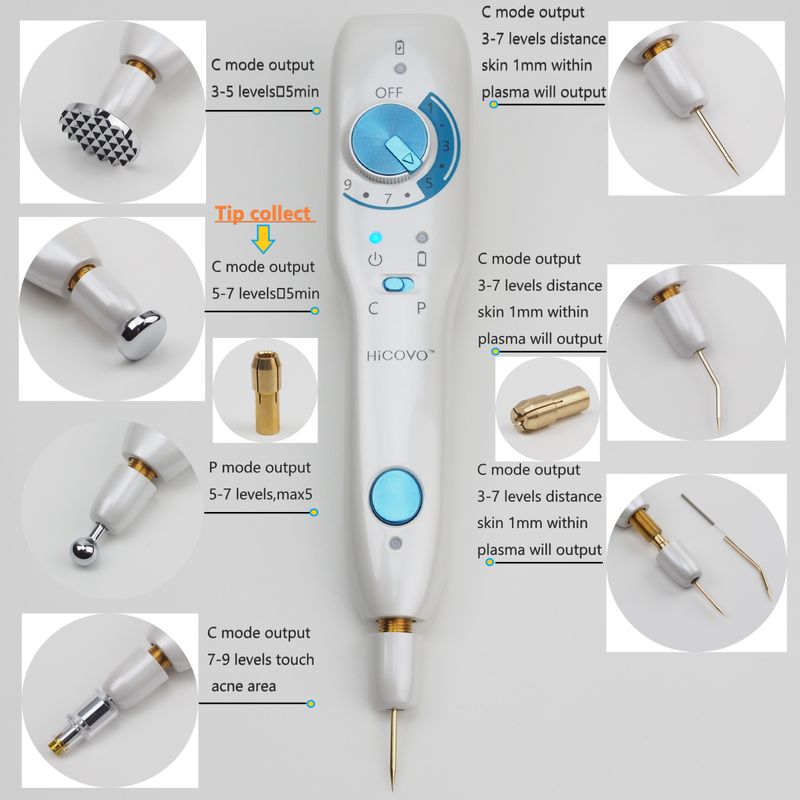 C mode output
3-5 levels□5min

Tip collect

C mode output
5-7 levels□5min

P mode output
5-7 levels,max5

C mode output
7-9 levels touch
acne area

OFF
1
3
5
7
9

C P

HiCOVO™

C mode output
3-7 levels distance
skin 1mm within
plasma will output

C mode output
3-7 levels distance
skin 1mm within
plasma will output

C mode output
3-7 levels distance
skin 1mm within
plasma will output